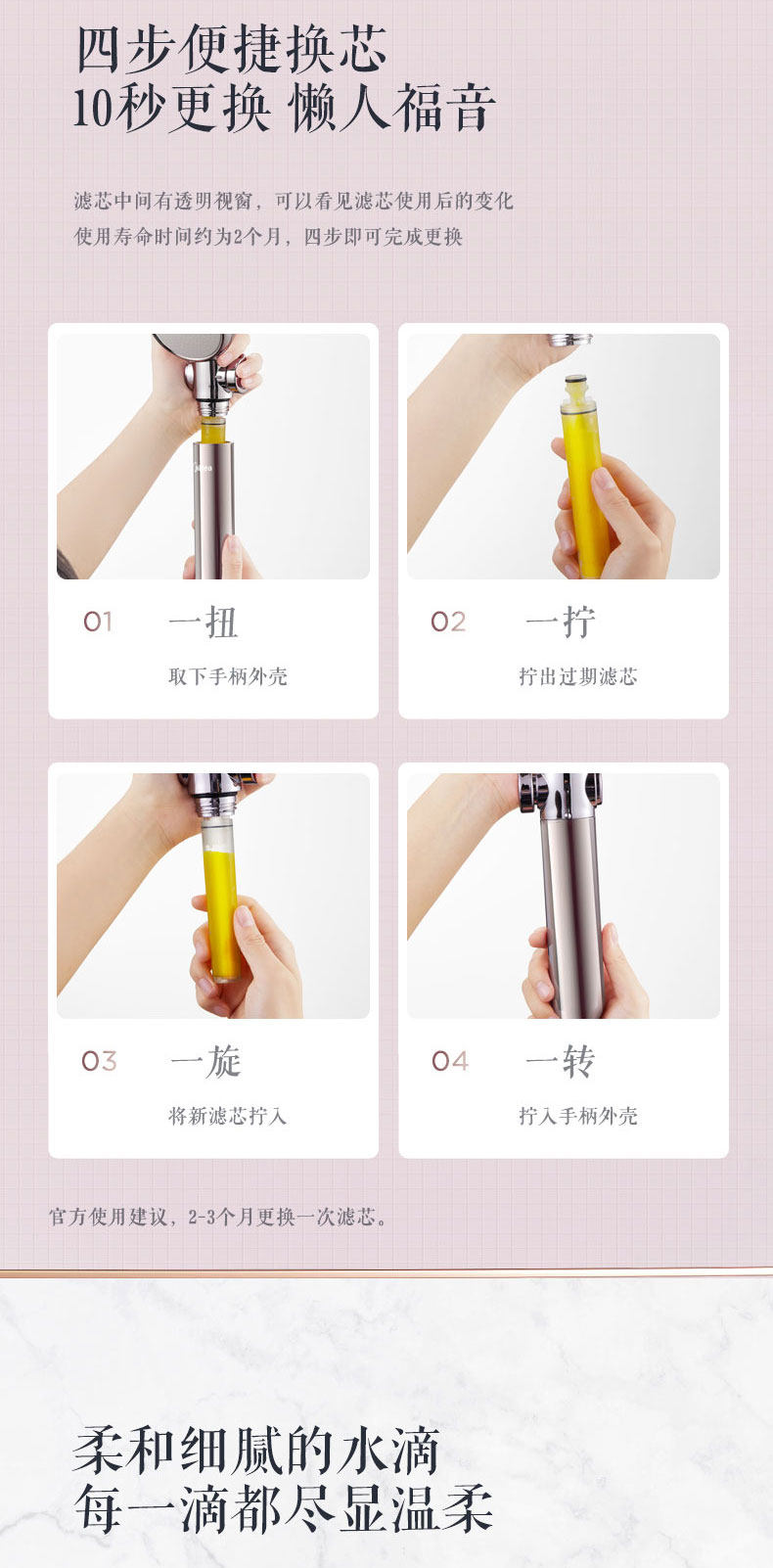 四步便捷换芯
10秒更换 懒人福音

滤芯中间有透明视窗，可以看见滤芯使用后的变化
使用寿命时间约为2个月，四步即可完成更换

01 一扭
取下手柄外壳

02 一拧
拧出过期滤芯

03 一旋
将新滤芯拧入

04 一转
拧入手柄外壳

官方使用建议，2-3个月更换一次滤芯。

柔和细腻的水滴
每一滴都尽显温柔