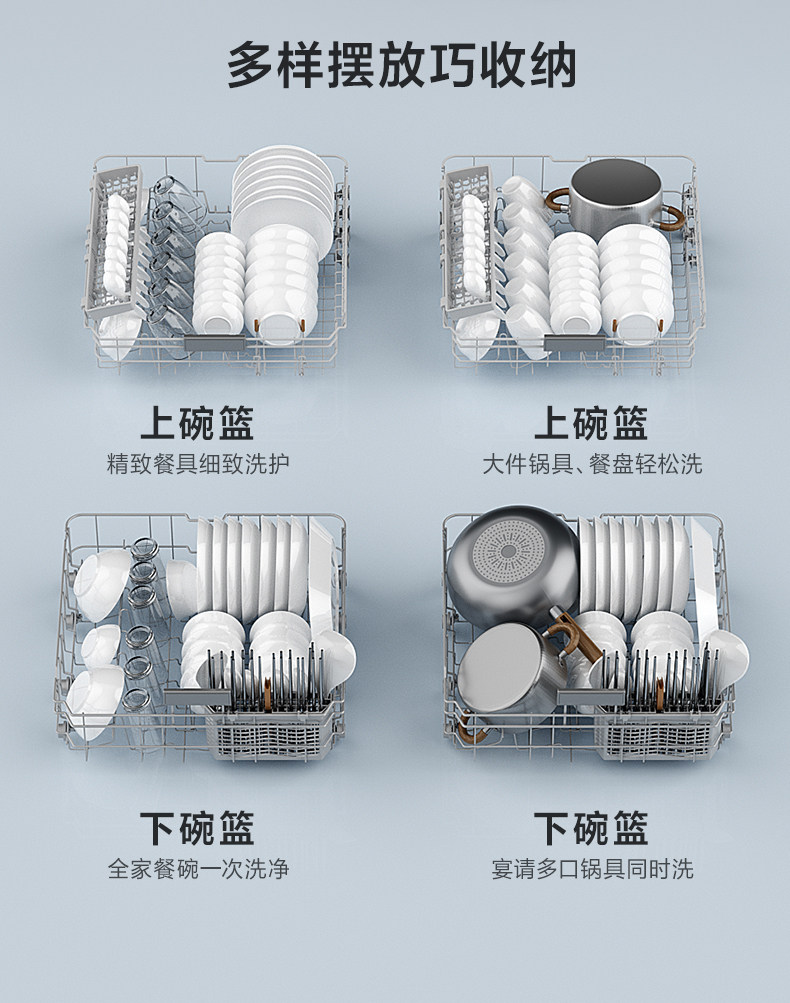 多样摆放巧收纳

上碗篮
精致餐具细致洗护

上碗篮
大件锅具、餐盘轻松洗

下碗篮
全家餐碗一次洗净

下碗篮
宴请多口锅具同时洗