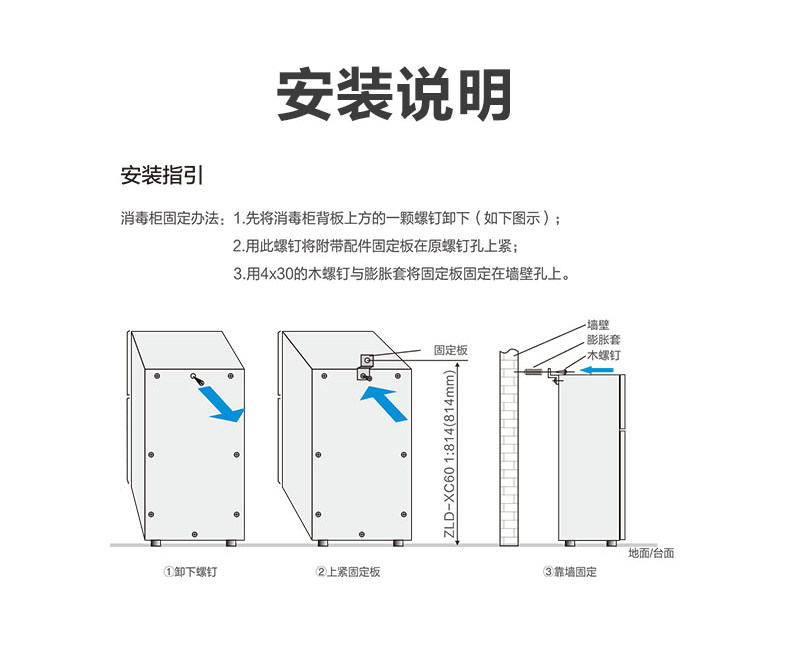 安装说明

安装指引

消毒柜固定办法：1.先将消毒柜背板上方的一颗螺钉卸下（如下图示）；

2.用此螺钉将附带配件固定板在原螺钉孔上紧；

3.用4x30的木螺钉与膨胀套将固定板固定在墙壁孔上。

固定板

ZLD-XC60 1:814(814mm)

墙壁
膨胀套
木螺钉

地面/台面

①卸下螺钉

②上紧固定板

③靠墙固定