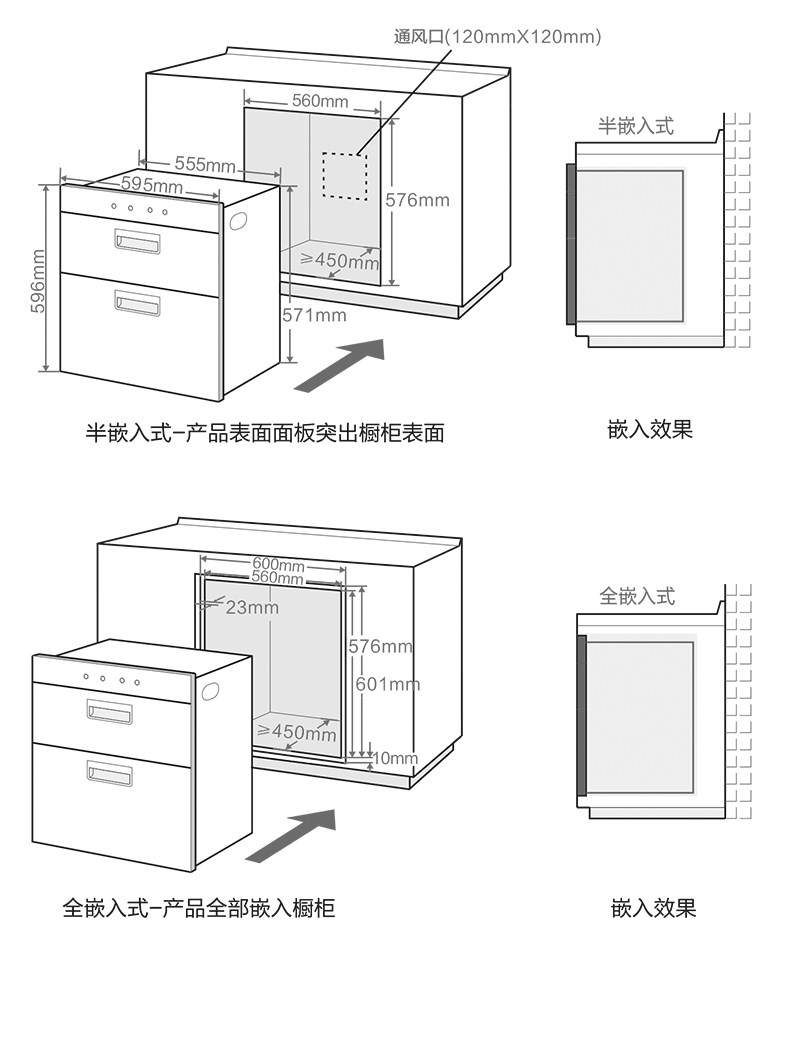 通风口(120mmX120mm)

560mm

555mm

595mm

576mm

596mm

≥450mm

571mm

半嵌入式

半嵌入式-产品表面面板突出橱柜表面

嵌入效果

600mm

560mm

23mm

576mm

601mm

≥450mm

10mm

全嵌入式

全嵌入式-产品全部嵌入橱柜

嵌入效果