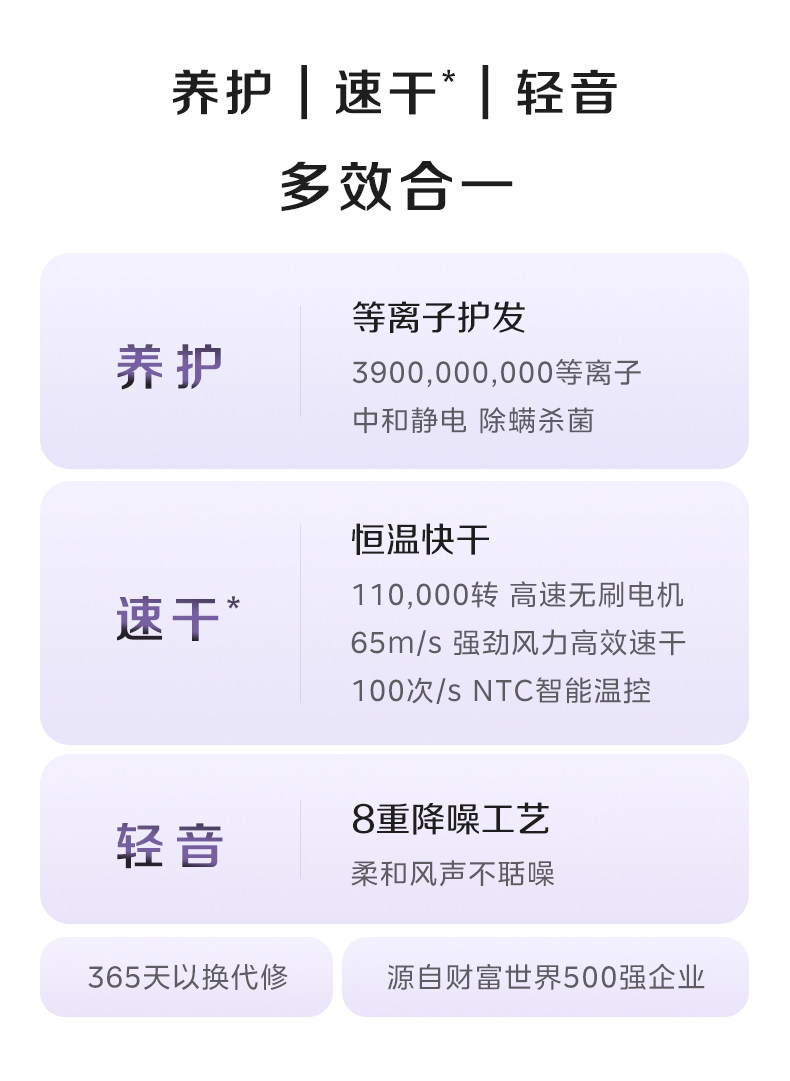 养护 | 速干$^{*}$ | 轻音

多效合一

养护

等离子护发

3900,000,000等离子

中和静电 除螨杀菌

速干$^{*}$

恒温快干

110,000转 高速无刷电机

65m/s 强劲风力高效速干

100次/s NTC智能温控

轻音

8重降噪工艺

柔和风声不聒噪

365天以换代修

源自财富世界500强企业