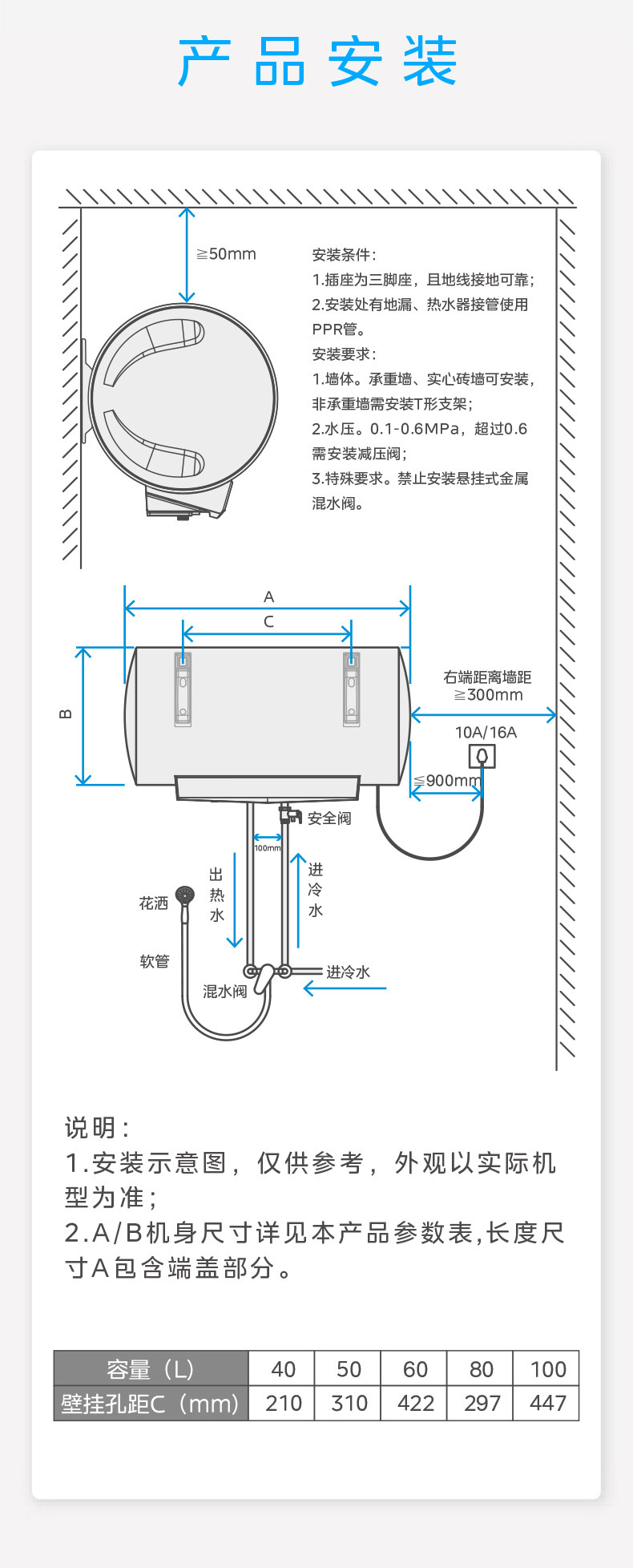 产品安装

≧50mm

安装条件：
1.插座为三脚座，且地线接地可靠；
2.安装处有地漏、热水器接管使用PPR管。
安装要求：
1.墙体。承重墙、实心砖墙可安装，非承重墙需安装T形支架；
2.水压。0.1-0.6MPa，超过0.6需安装减压阀；
3.特殊要求。禁止安装悬挂式金属混水阀。

A
C
B
右端距离墙距
≧300mm
10A/16A
≦900mm
安全阀
100mm
出热水
进冷水
花洒
软管
混水阀
进冷水

说明：
1.安装示意图，仅供参考，外观以实际机型为准；
2.A/B机身尺寸详见本产品参数表,长度尺寸A包含端盖部分。

| 容量（L） | 40 | 50 | 60 | 80 | 100 |
|---|---|---|---|---|---|
| 壁挂孔距C（mm） | 210 | 310 | 422 | 297 | 447 |