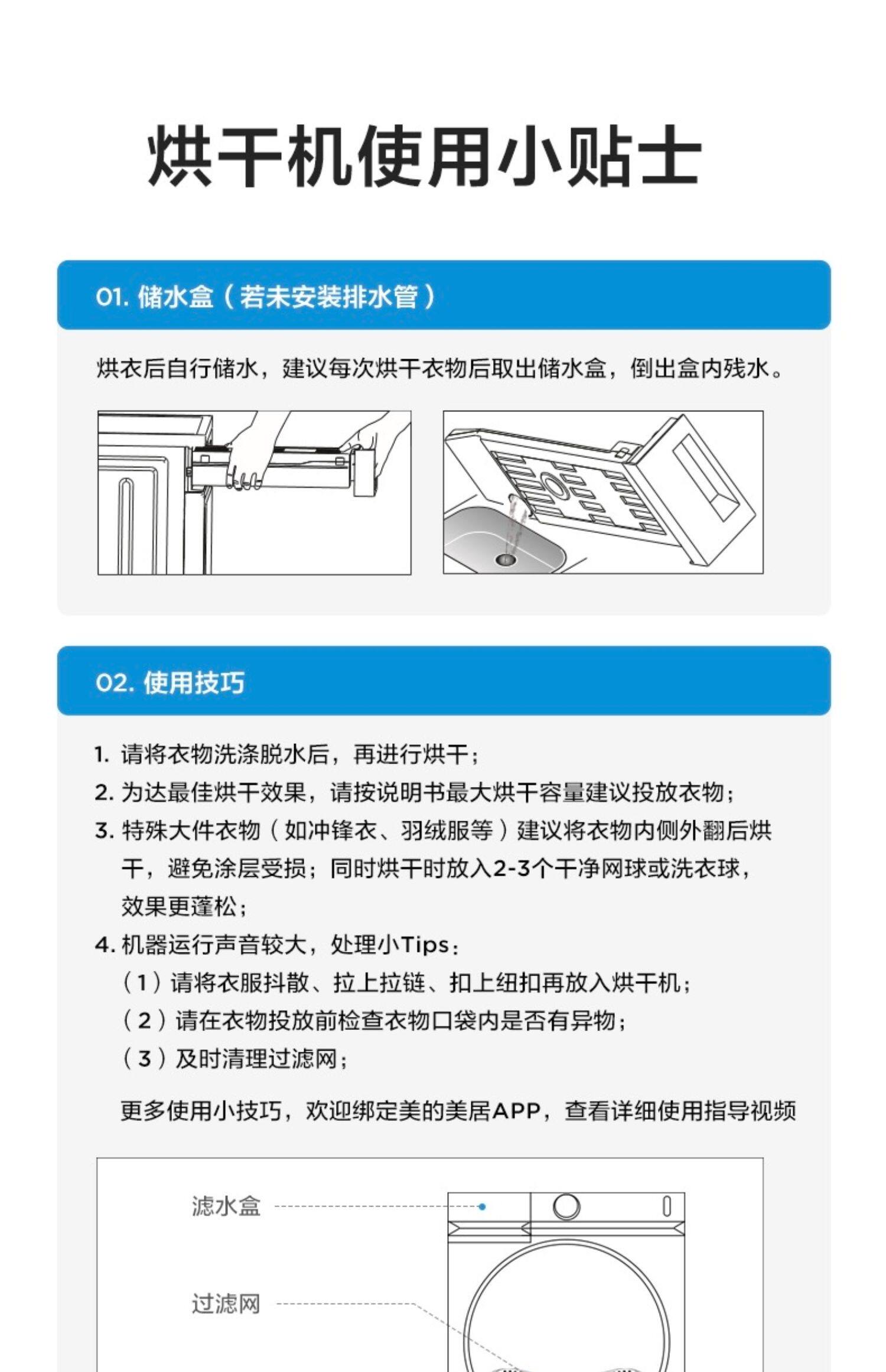 烘干机使用小贴士

01. 储水盒（若未安装排水管）

烘衣后自行储水，建议每次烘干衣物后取出储水盒，倒出盒内残水。

02. 使用技巧

1. 请将衣物洗涤脱水后，再进行烘干；
2. 为达最佳烘干效果，请按说明书最大烘干容量建议投放衣物；
3. 特殊大件衣物（如冲锋衣、羽绒服等）建议将衣物内侧外翻后烘干，避免涂层受损；同时烘干时放入2-3个干净网球或洗衣球，效果更蓬松；
4. 机器运行声音较大，处理小Tips：
（1）请将衣服抖散、拉上拉链、扣上纽扣再放入烘干机；
（2）请在衣物投放前检查衣物口袋内是否有异物；
（3）及时清理过滤网；

更多使用小技巧，欢迎绑定美的美居APP，查看详细使用指导视频

滤水盒

过滤网