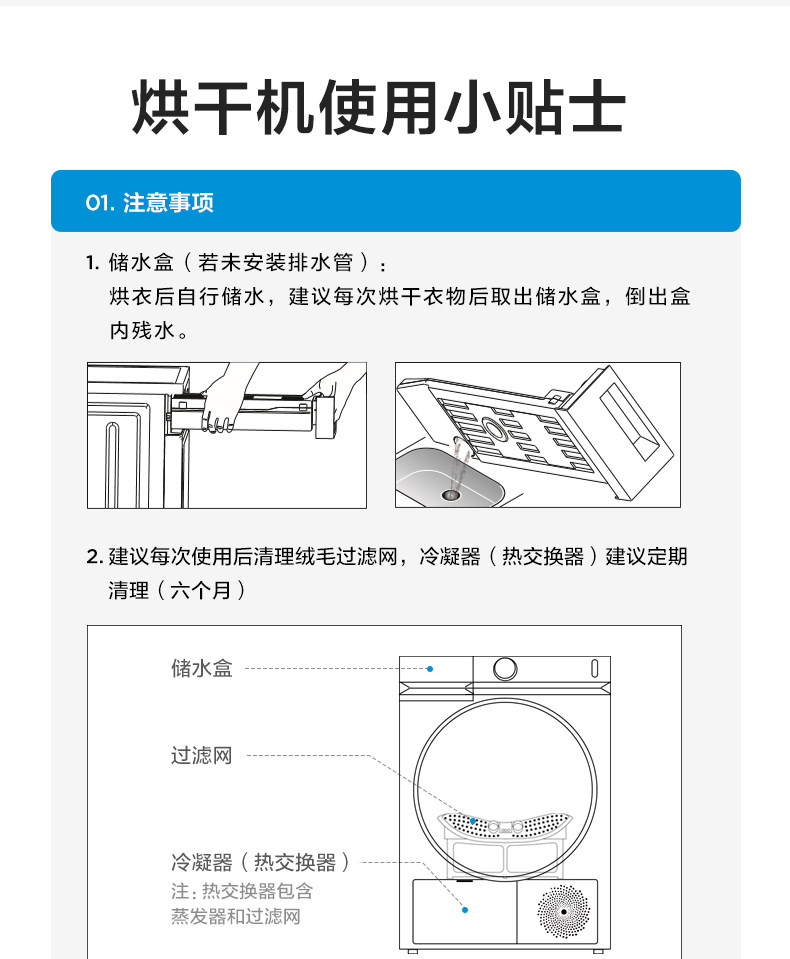 烘干机使用小贴士

01. 注意事项

1. 储水盒（若未安装排水管）：
烘衣后自行储水，建议每次烘干衣物后取出储水盒，倒出盒内残水。

2. 建议每次使用后清理绒毛过滤网，冷凝器（热交换器）建议定期清理（六个月）

储水盒

过滤网

冷凝器（热交换器）
注：热交换器包含蒸发器和过滤网