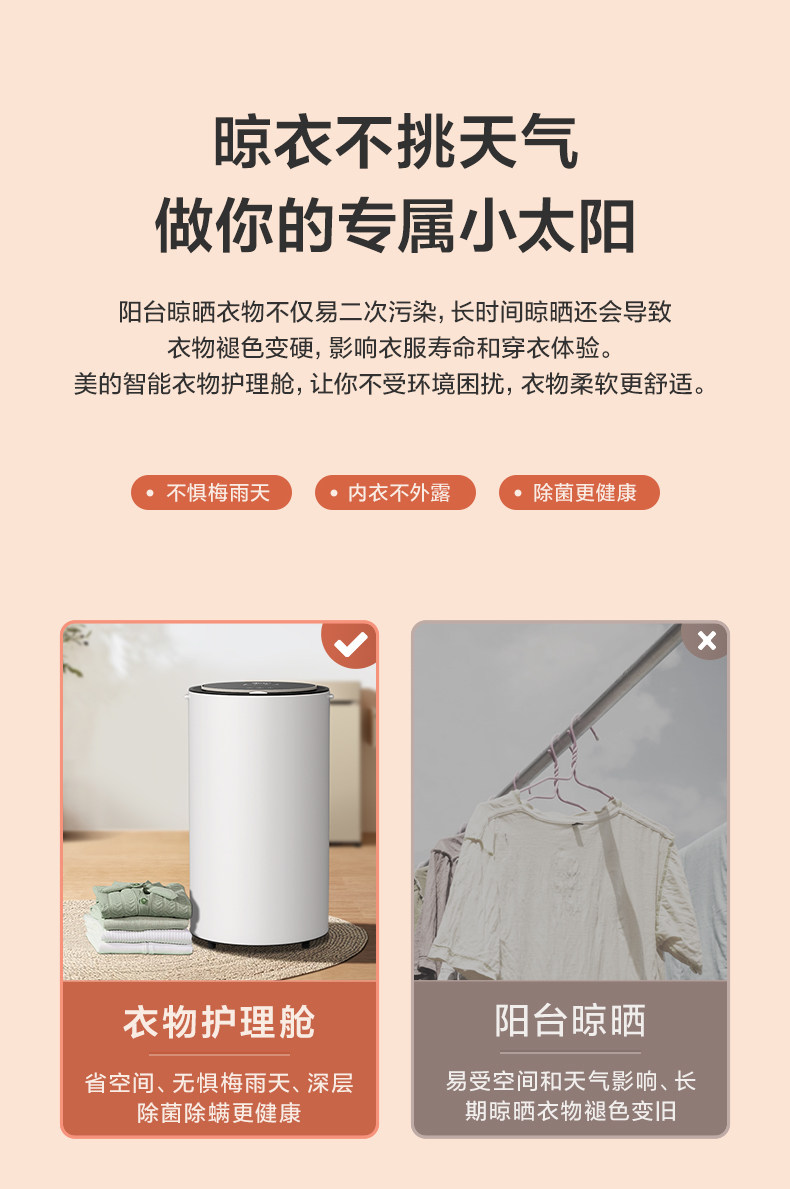 晾衣不挑天气
做你的专属小太阳

阳台晾晒衣物不仅易二次污染，长时间晾晒还会导致衣物褪色变硬，影响衣服寿命和穿衣体验。
美的智能衣物护理舱，让你不受环境困扰，衣物柔软更舒适。

• 不惧梅雨天
• 内衣不外露
• 除菌更健康

衣物护理舱
省空间、无惧梅雨天、深层除菌除螨更健康

阳台晾晒
易受空间和天气影响、长期晾晒衣物褪色变旧