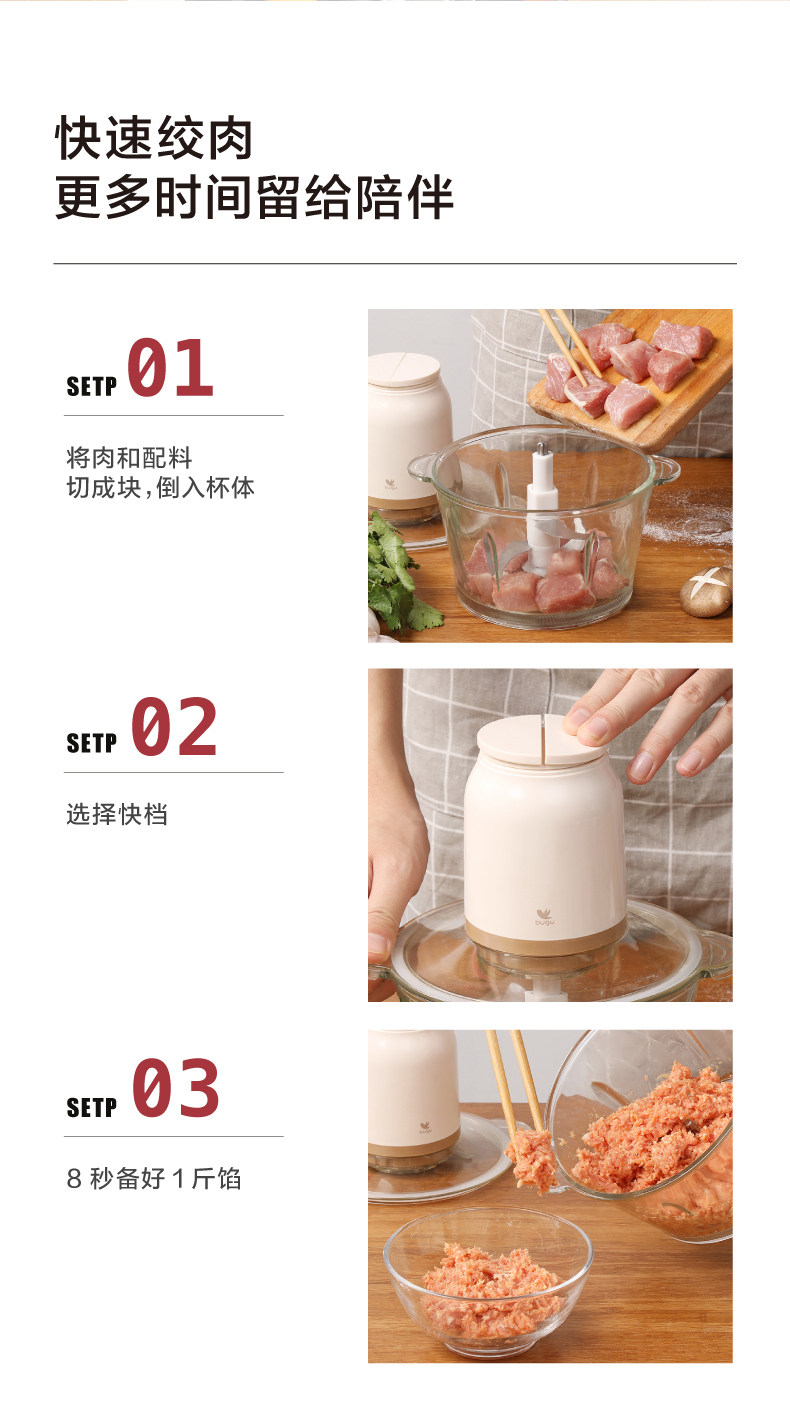 快速绞肉
更多时间留给陪伴

SETP 01

将肉和配料
切成块,倒入杯体

SETP 02

选择快档

SETP 03

8 秒备好 1 斤馅