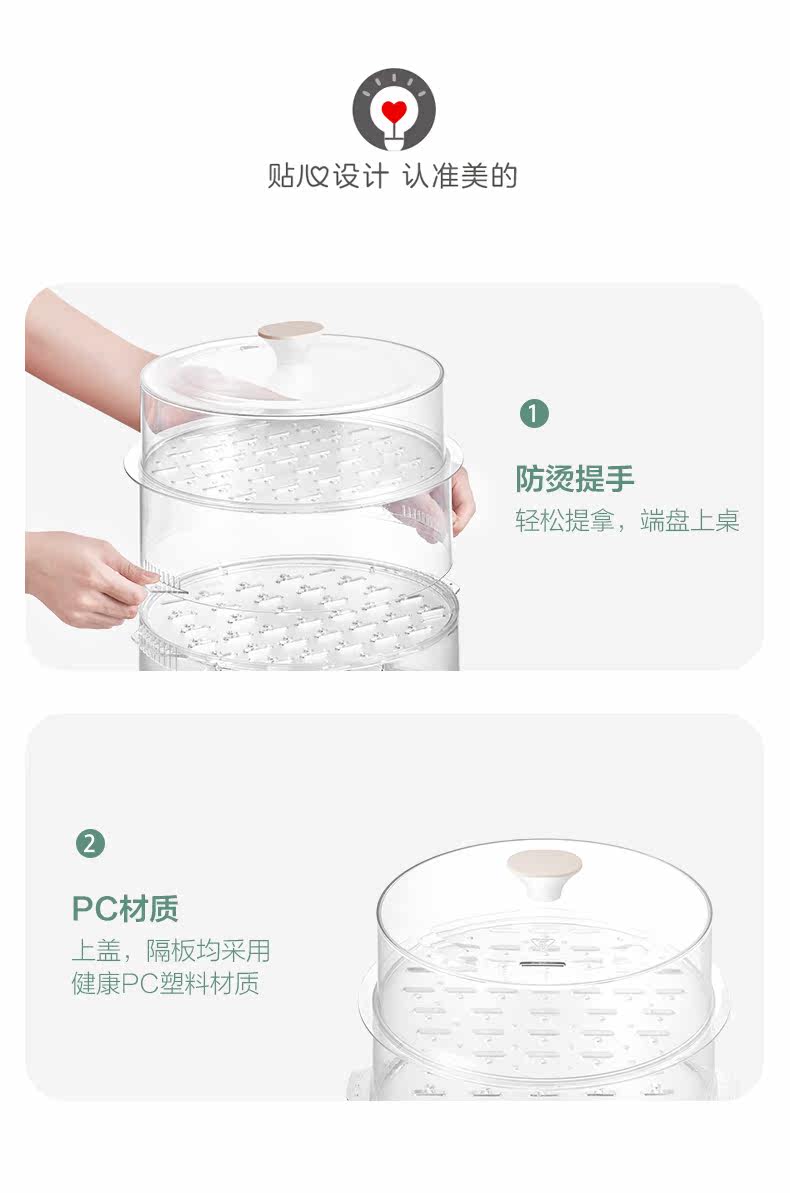 贴心设计 认准美的

1

防烫提手

轻松提拿，端盘上桌

2

PC材质

上盖，隔板均采用健康PC塑料材质