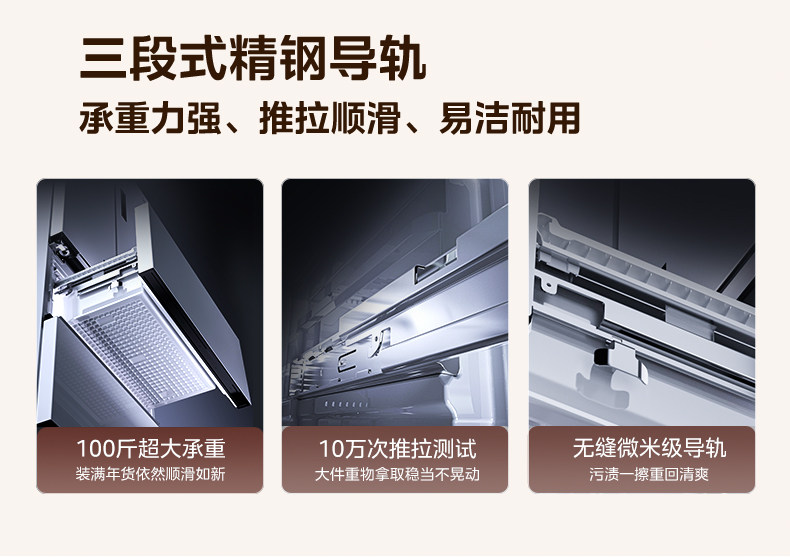 三段式精钢导轨

承重力强、推拉顺滑、易洁耐用

100斤超大承重
装满年货依然顺滑如新

10万次推拉测试
大件重物拿取稳当不晃动

无缝微米级导轨
污渍一擦重回清爽