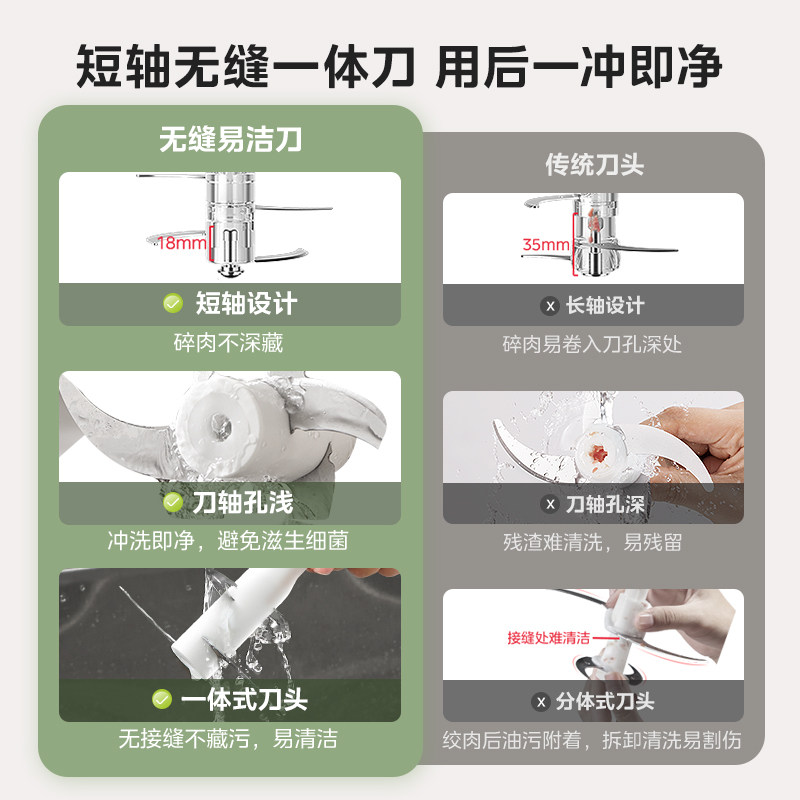 短轴无缝一体刀 用后一冲即净

无缝易洁刀

18mm

短轴设计

碎肉不深藏

刀轴孔浅

冲洗即净，避免滋生细菌

一体式刀头

无接缝不藏污，易清洁

传统刀头

35mm

x 长轴设计

碎肉易卷入刀孔深处

x 刀轴孔深

残渣难清洗，易残留

接缝处难清洁

x 分体式刀头

绞肉后油污附着，拆卸清洗易割伤