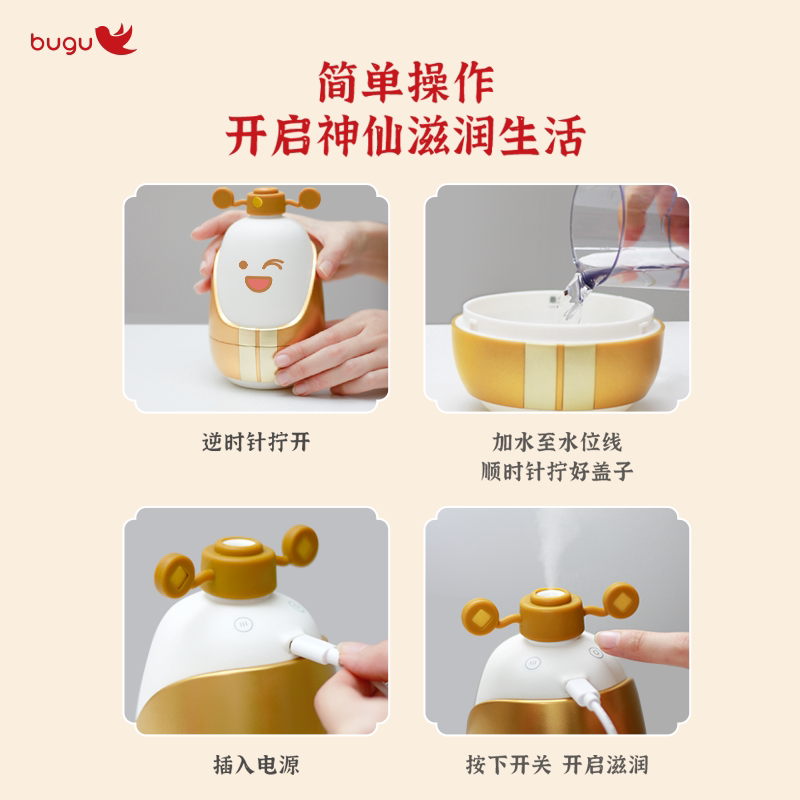 bugu

简单操作
开启神仙滋润生活

逆时针拧开

加水至水位线
顺时针拧好盖子

插入电源

按下开关 开启滋润