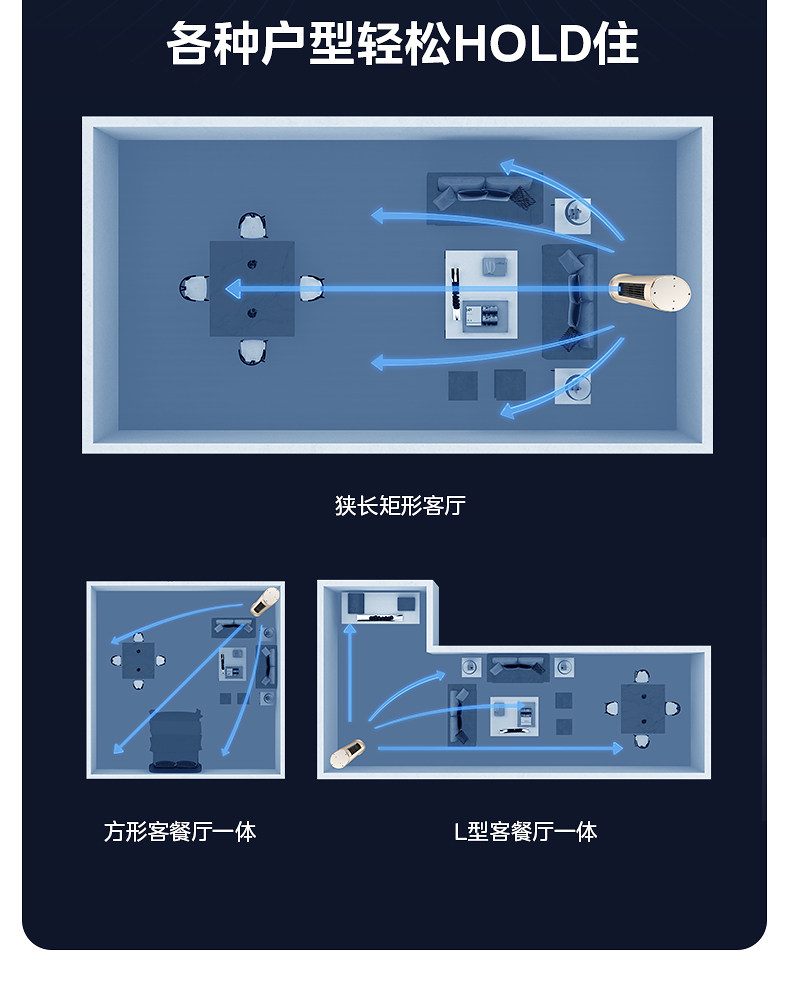 各种户型轻松HOLD住

狭长矩形客厅

方形客餐厅一体

L型客餐厅一体