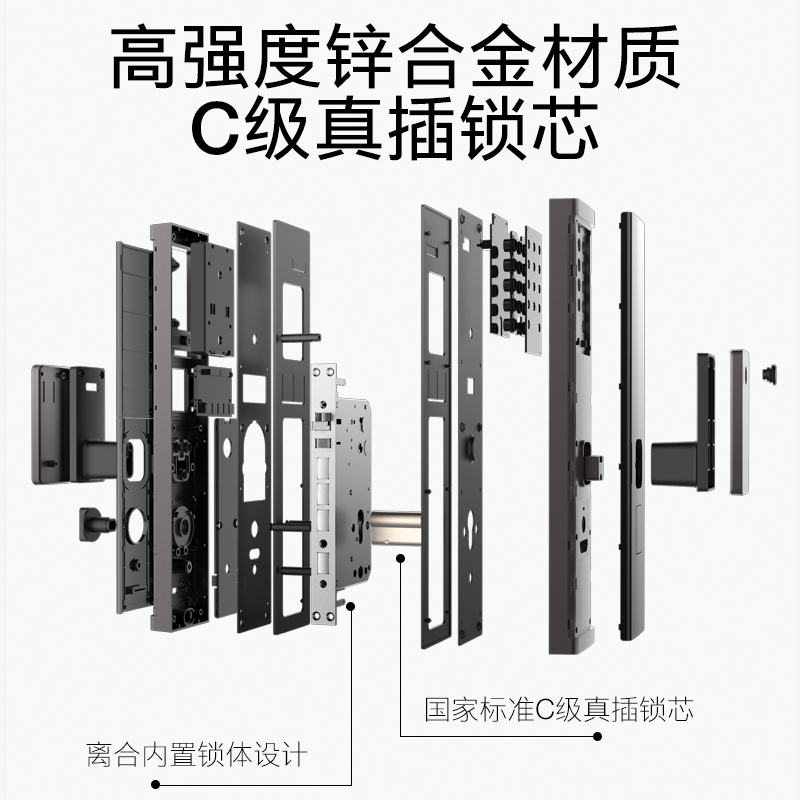 高强度锌合金材质
C级真插锁芯

国家标准C级真插锁芯

离合内置锁体设计