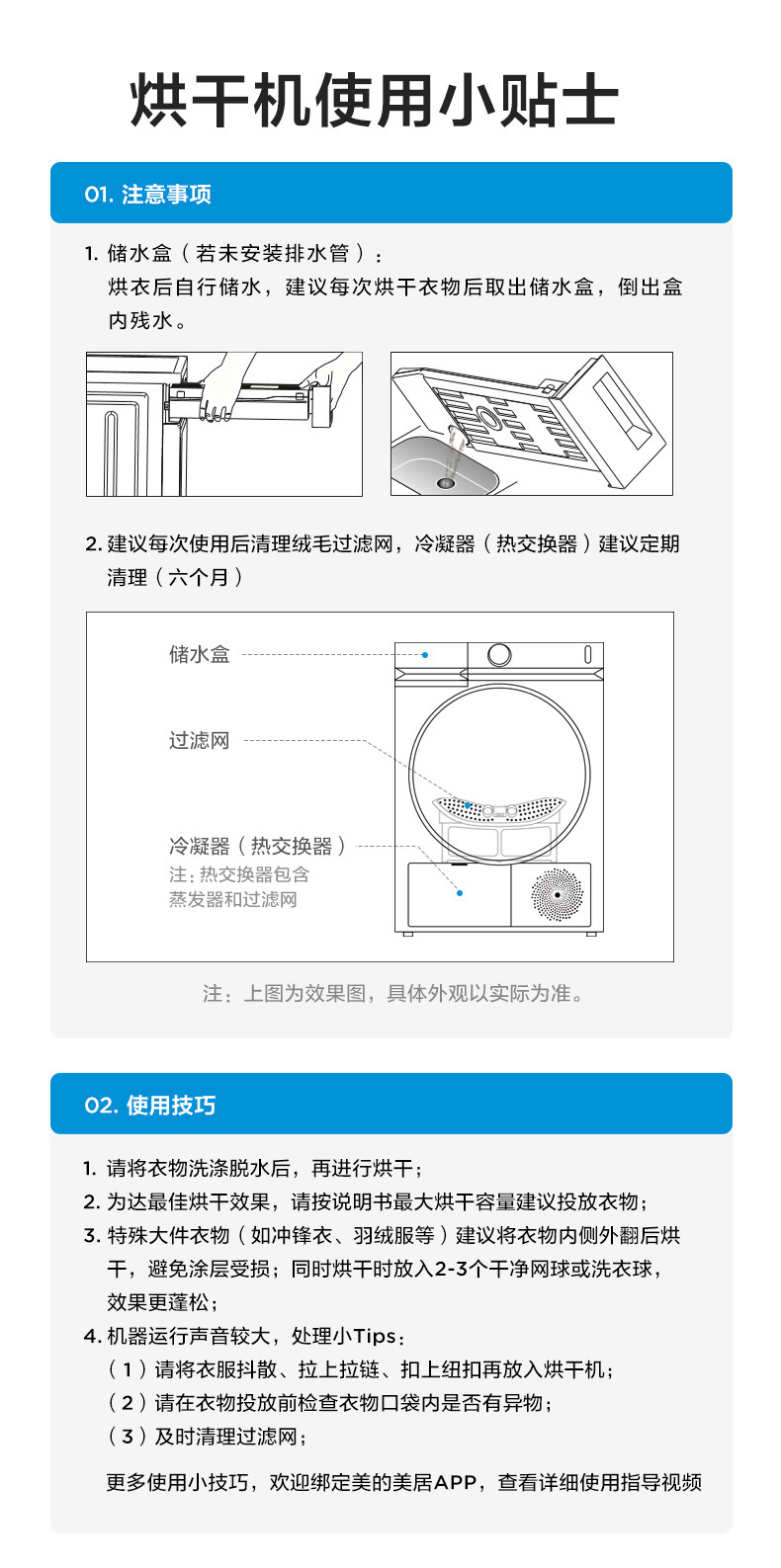 烘干机使用小贴士

01. 注意事项

1. 储水盒（若未安装排水管）：
烘衣后自行储水，建议每次烘干衣物后取出储水盒，倒出盒内残水。

2. 建议每次使用后清理绒毛过滤网，冷凝器（热交换器）建议定期清理（六个月）

储水盒

过滤网

冷凝器（热交换器）
注：热交换器包含蒸发器和过滤网

注：上图为效果图，具体外观以实际为准。

02. 使用技巧

1. 请将衣物洗涤脱水后，再进行烘干；
2. 为达最佳烘干效果，请按说明书最大烘干容量建议投放衣物；
3. 特殊大件衣物（如冲锋衣、羽绒服等）建议将衣物内侧外翻后烘干，避免涂层受损；同时烘干时放入2-3个干净网球或洗衣球，效果更蓬松；
4. 机器运行声音较大，处理小Tips：
（1）请将衣服抖散、拉上拉链、扣上纽扣再放入烘干机；
（2）请在衣物投放前检查衣物口袋内是否有异物；
（3）及时清理过滤网；

更多使用小技巧，欢迎绑定美的美居APP，查看详细使用指导视频