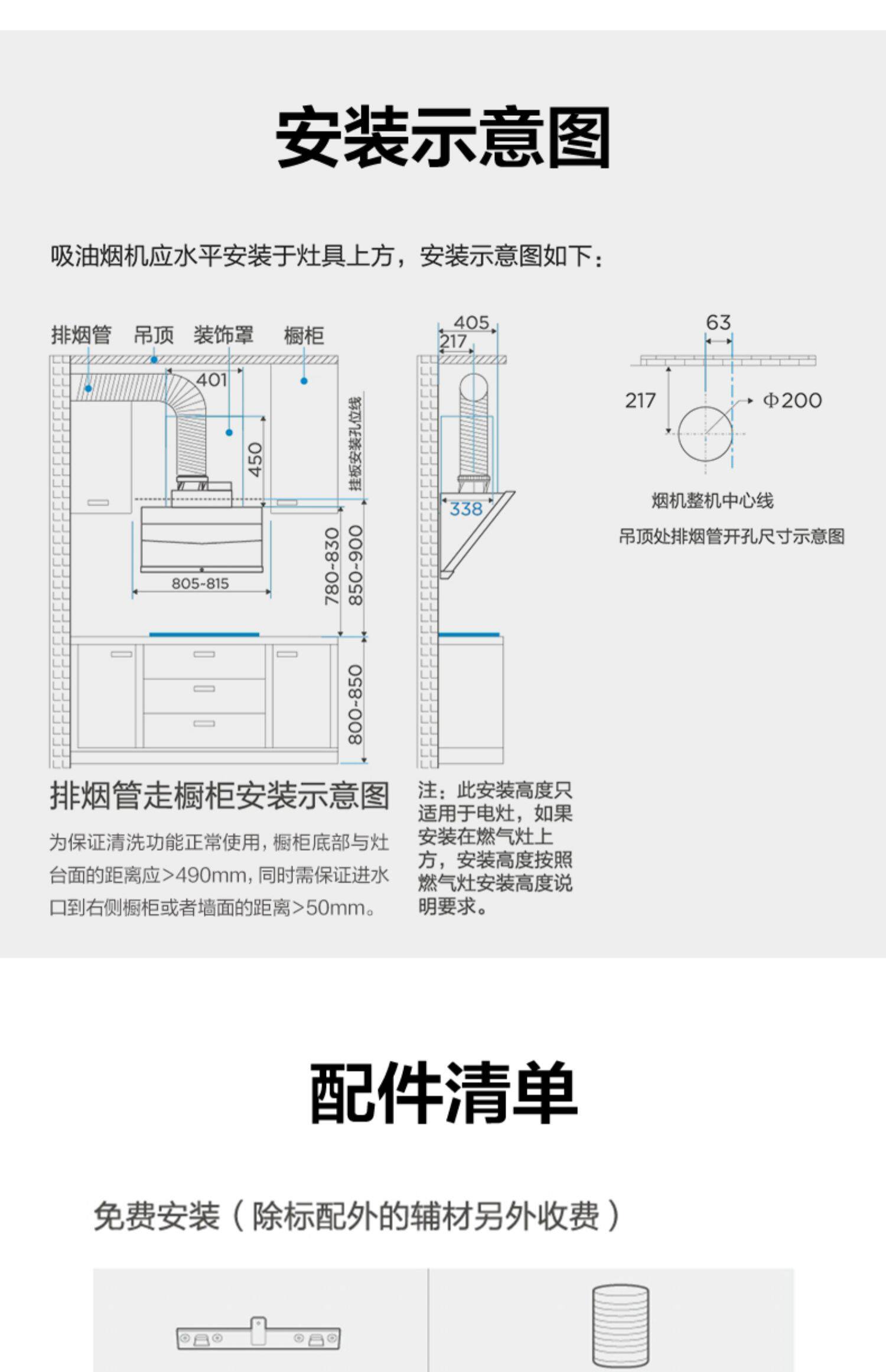 安装示意图

吸油烟机应水平安装于灶具上方，安装示意图如下：

排烟管 吊顶 装饰罩 橱柜

401

450

挂板安装孔位线

805-815

780-830

850-900

800-850

405

217

338

63

217

Φ200

烟机整机中心线

吊顶处排烟管开孔尺寸示意图

排烟管走橱柜安装示意图

为保证清洗功能正常使用，橱柜底部与灶台面的距离应>490mm，同时需保证进水口到右侧橱柜或者墙面的距离>50mm。

注：此安装高度只适用于电灶，如果安装在燃气灶上方，安装高度按照燃气灶安装高度说明要求。

配件清单

免费安装（除标配外的辅材另外收费）