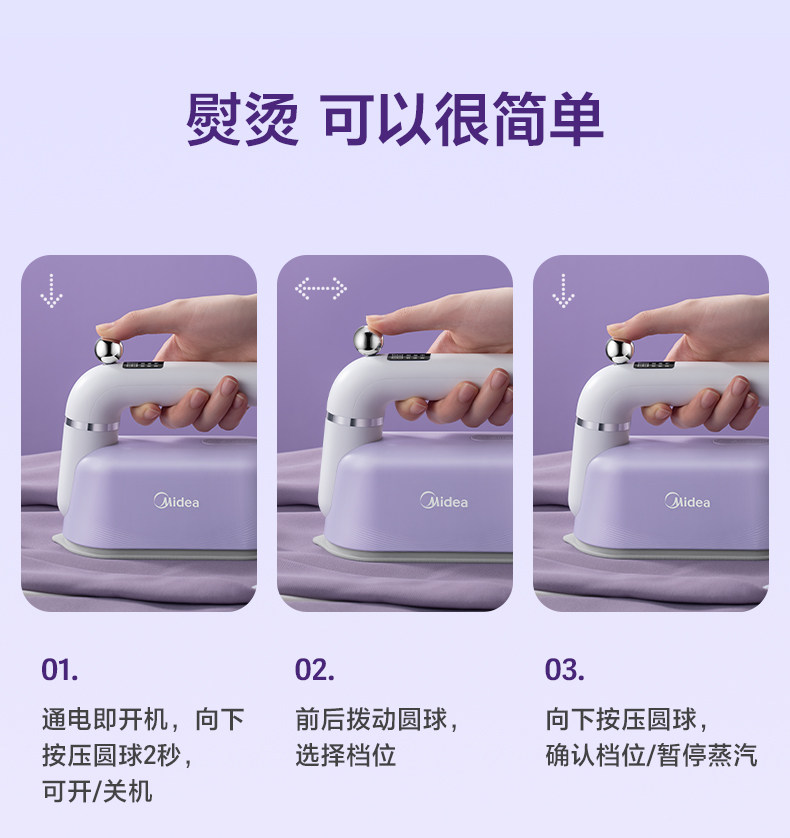 熨烫 可以很简单

Midea

Midea

Midea

01.

通电即开机，向下按压圆球2秒，可开/关机

02.

前后拨动圆球，选择档位

03.

向下按压圆球，确认档位/暂停蒸汽