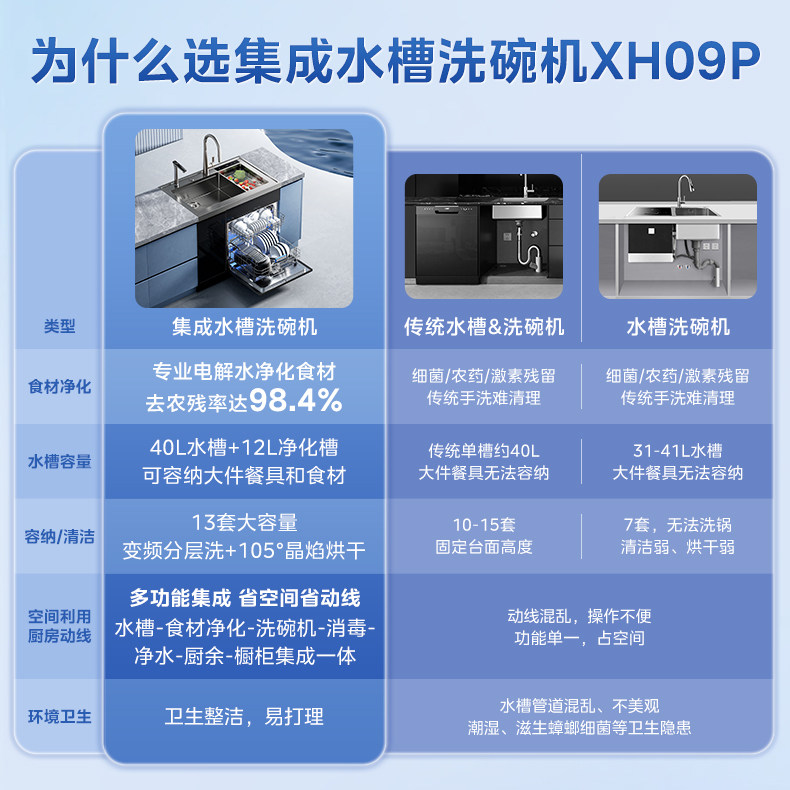 为什么选集成水槽洗碗机XH09P

| 类型 | 集成水槽洗碗机 | 传统水槽&洗碗机 | 水槽洗碗机 |
|---|---|---|---|
| 食材净化 | 专业电解水净化食材 去农残率达98.4% | 细菌/农药/激素残留 传统手洗难清理 | 细菌/农药/激素残留 传统手洗难清理 |
| 水槽容量 | 40L水槽+12L净化槽 可容纳大件餐具和食材 | 传统单槽约40L 大件餐具无法容纳 | 31-41L水槽 大件餐具无法容纳 |
| 容纳/清洁 | 13套大容量 变频分层洗+105°晶焰烘干 | 10-15套 固定台面高度 | 7套，无法洗锅 清洁弱、烘干弱 |
| 空间利用 厨房动线 | 多功能集成 省空间省动线 水槽-食材净化-洗碗机-消毒-净水-厨余-橱柜集成一体 | 动线混乱，操作不便 功能单一，占空间 | |
| 环境卫生 | 卫生整洁，易打理 | 水槽管道混乱、不美观 潮湿、滋生蟑螂细菌等卫生隐患 | |