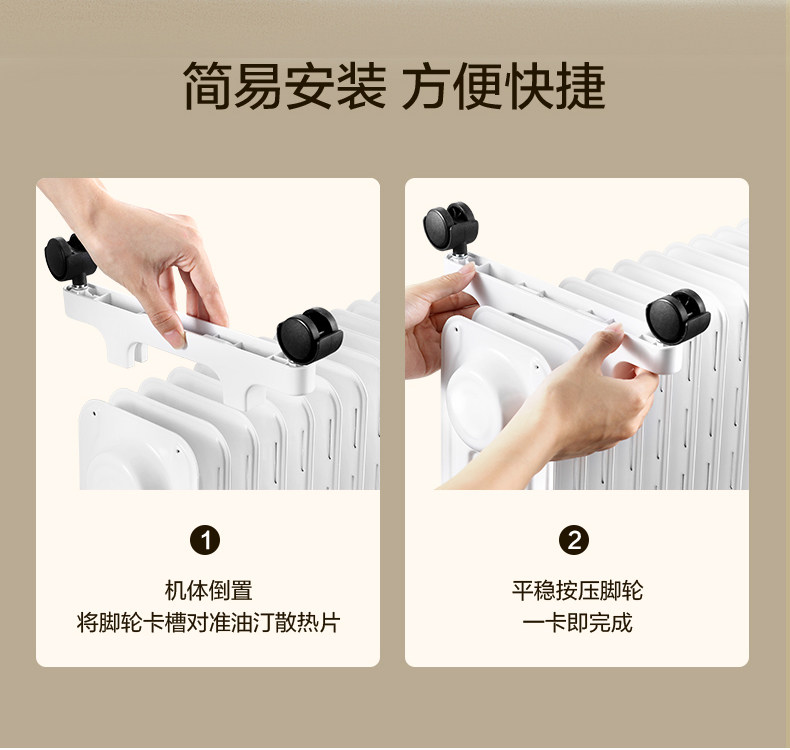 简易安装 方便快捷

1

机体倒置
将脚轮卡槽对准油汀散热片

2

平稳按压脚轮
一卡即完成