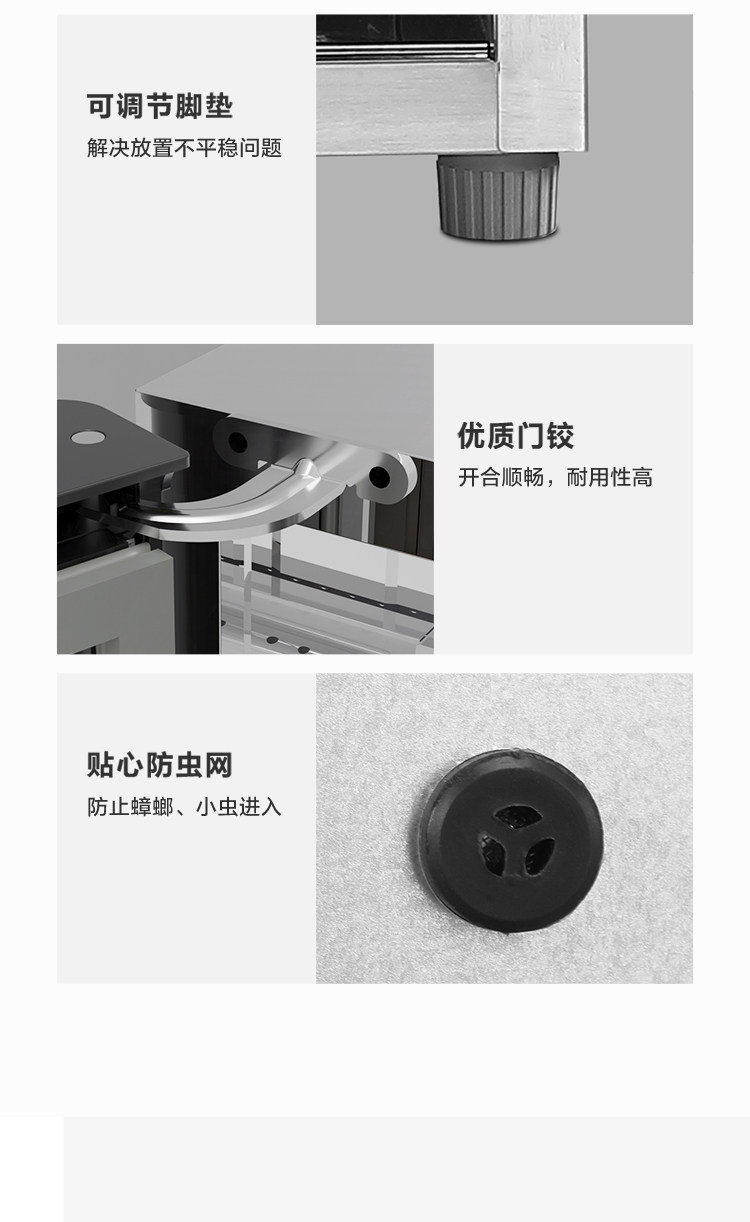 可调节脚垫
解决放置不平稳问题

优质门铰
开合顺畅，耐用性高

贴心防虫网
防止蟑螂、小虫进入