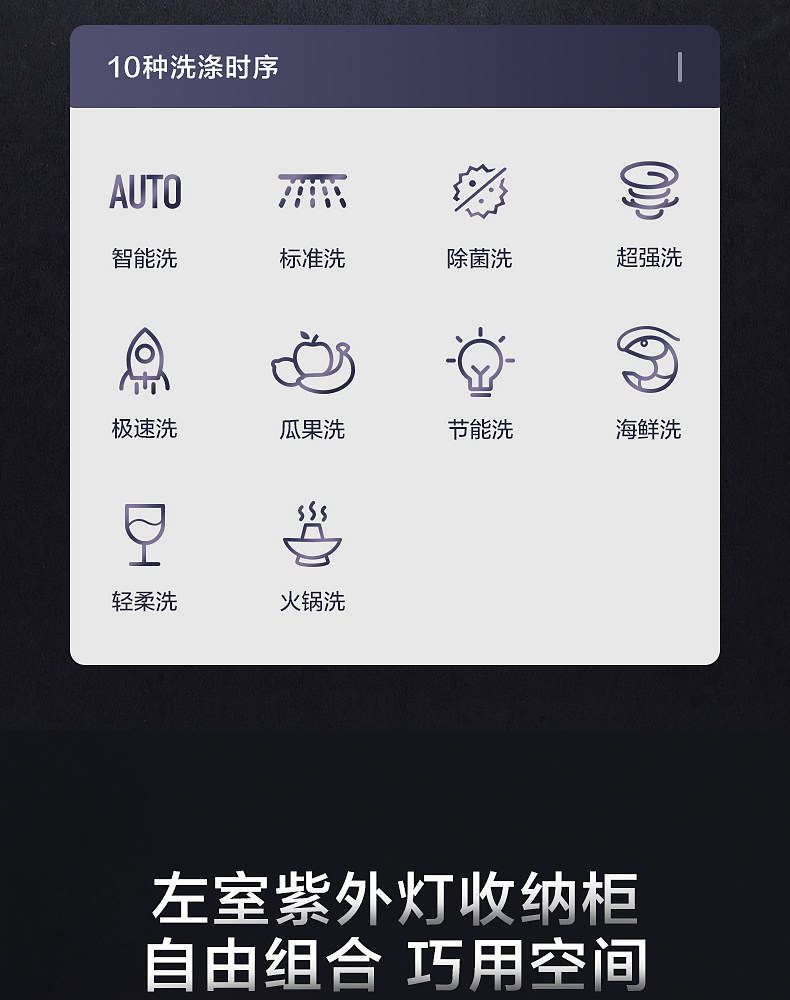 10种洗涤时序

AUTO
智能洗

标准洗

除菌洗

超强洗

极速洗

瓜果洗

节能洗

海鲜洗

轻柔洗

火锅洗

左室紫外灯收纳柜
自由组合 巧用空间