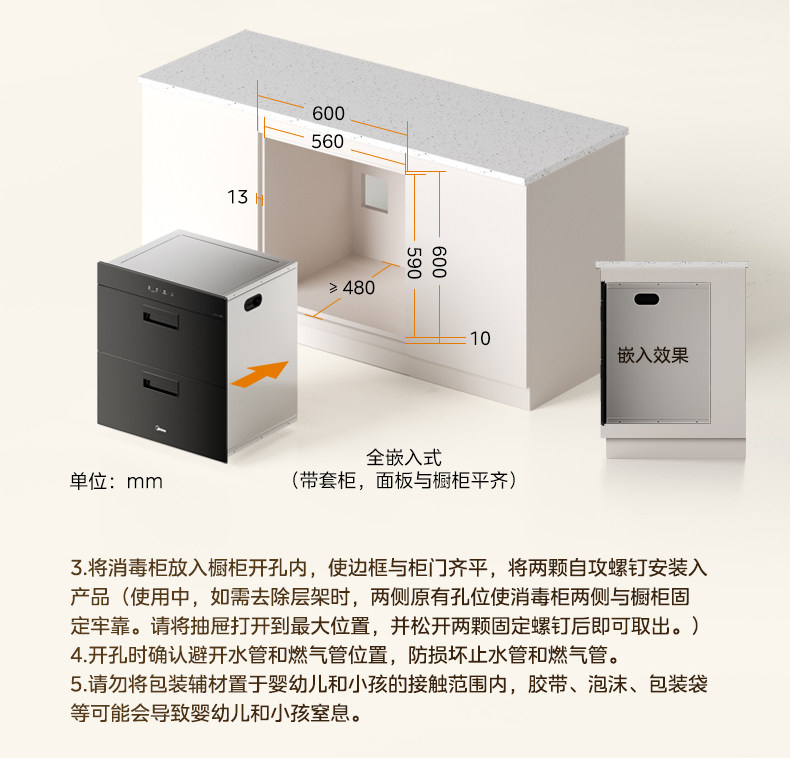 600
560
13
590
600
≥480
10
嵌入效果
单位：mm
全嵌入式
（带套柜，面板与橱柜平齐）

3.将消毒柜放入橱柜开孔内，使边框与柜门齐平，将两颗自攻螺钉安装入产品（使用中，如需去除层架时，两侧原有孔位使消毒柜两侧与橱柜固定牢靠。请将抽屉打开到最大位置，并松开两颗固定螺钉后即可取出。）
4.开孔时确认避开水管和燃气管位置，防损坏止水管和燃气管。
5.请勿将包装辅材置于婴幼儿和小孩的接触范围内，胶带、泡沫、包装袋等可能会导致婴幼儿和小孩窒息。