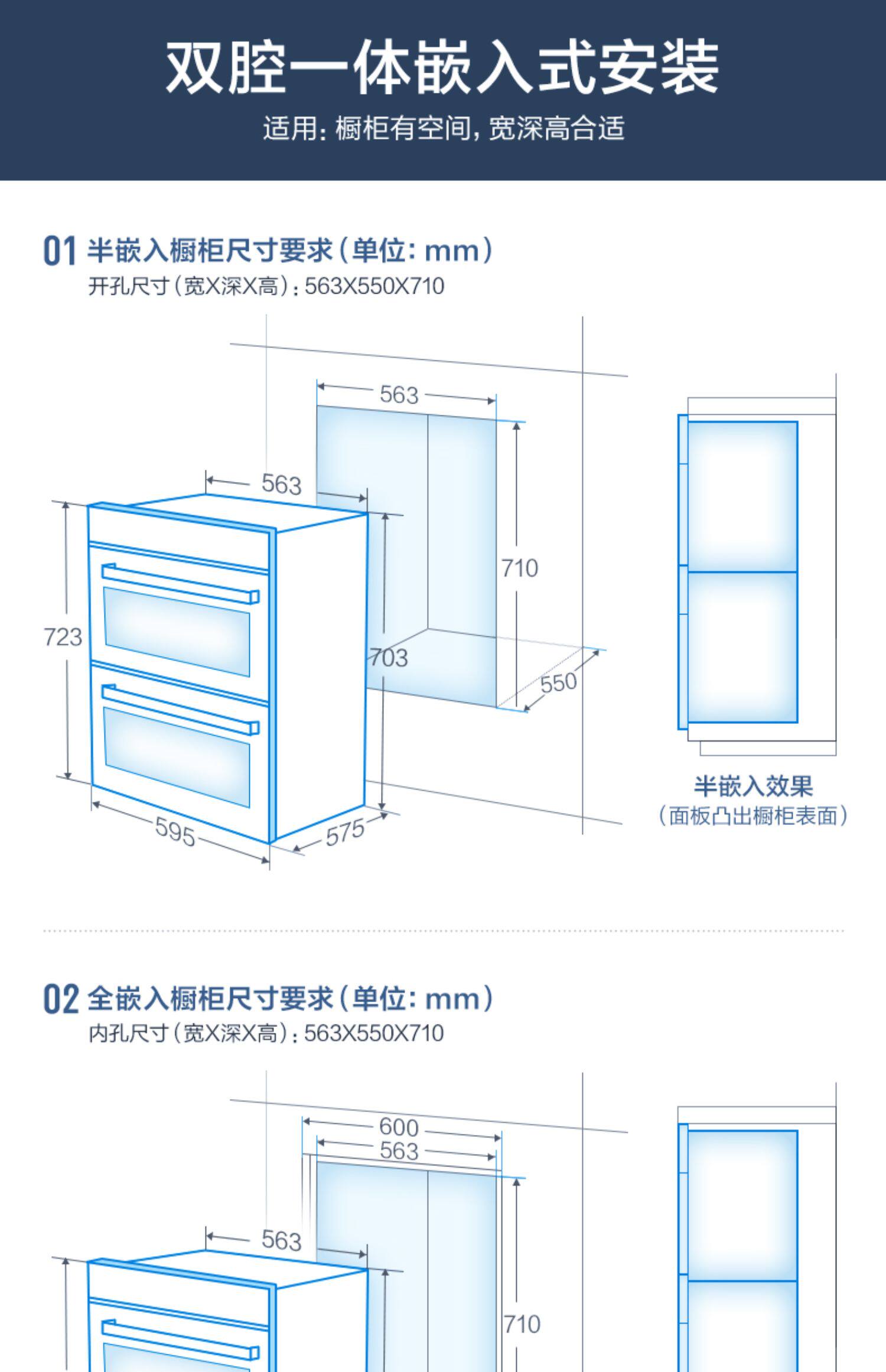 双腔一体嵌入式安装

适用：橱柜有空间，宽深高合适

01 半嵌入橱柜尺寸要求（单位：mm）
开孔尺寸（宽X深X高）：563X550X710

563
563
710
723
703
550
595
575

半嵌入效果
（面板凸出橱柜表面）

02 全嵌入橱柜尺寸要求（单位：mm）
内孔尺寸（宽X深X高）：563X550X710

600
563
563
710