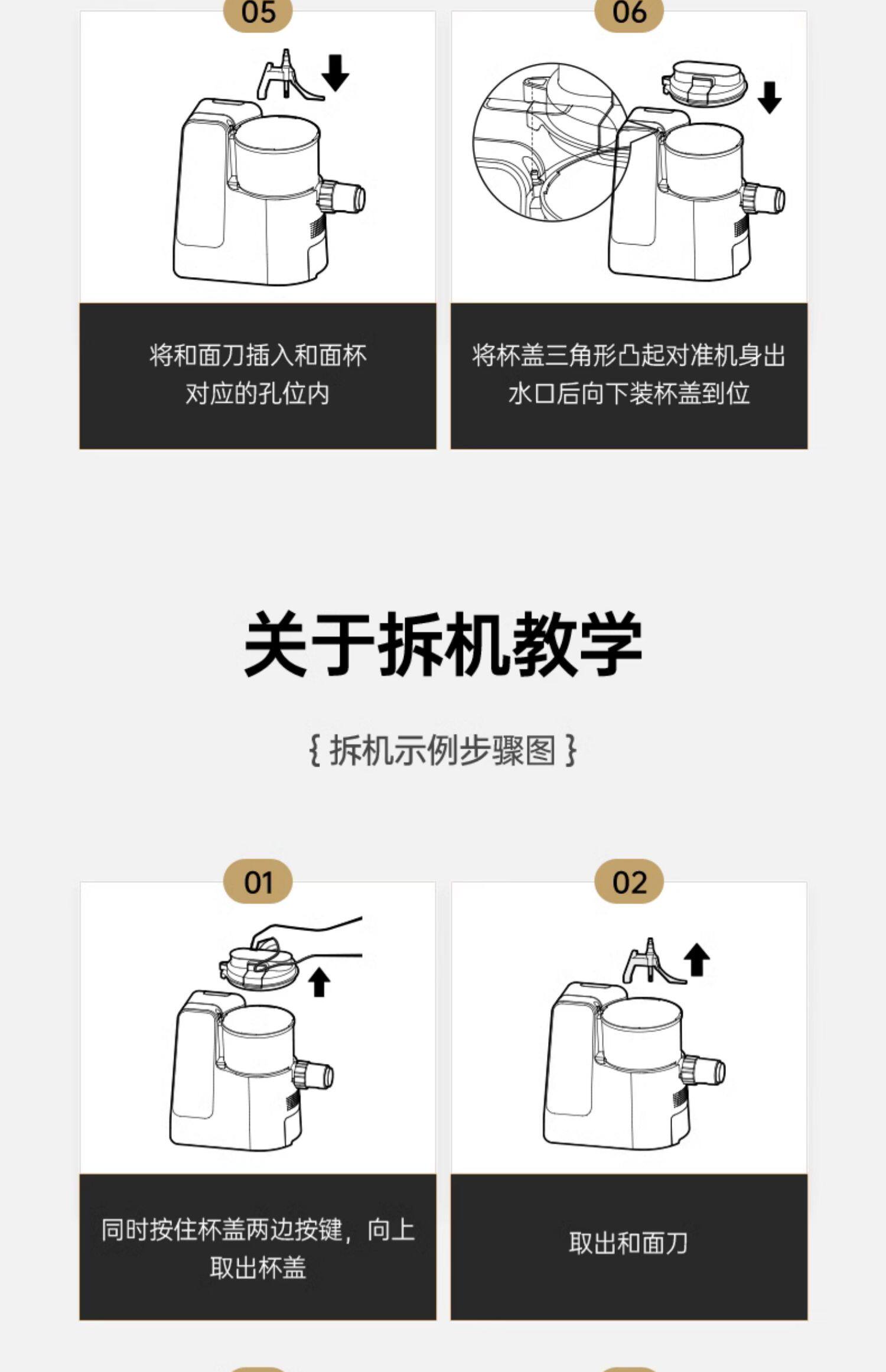 05

将和面刀插入和面杯对应的孔位内

06

将杯盖三角形凸起对准机身出水口后向下装杯盖到位

关于拆机教学

{ 拆机示例步骤图 }

01

同时按住杯盖两边按键，向上取出杯盖

02

取出和面刀