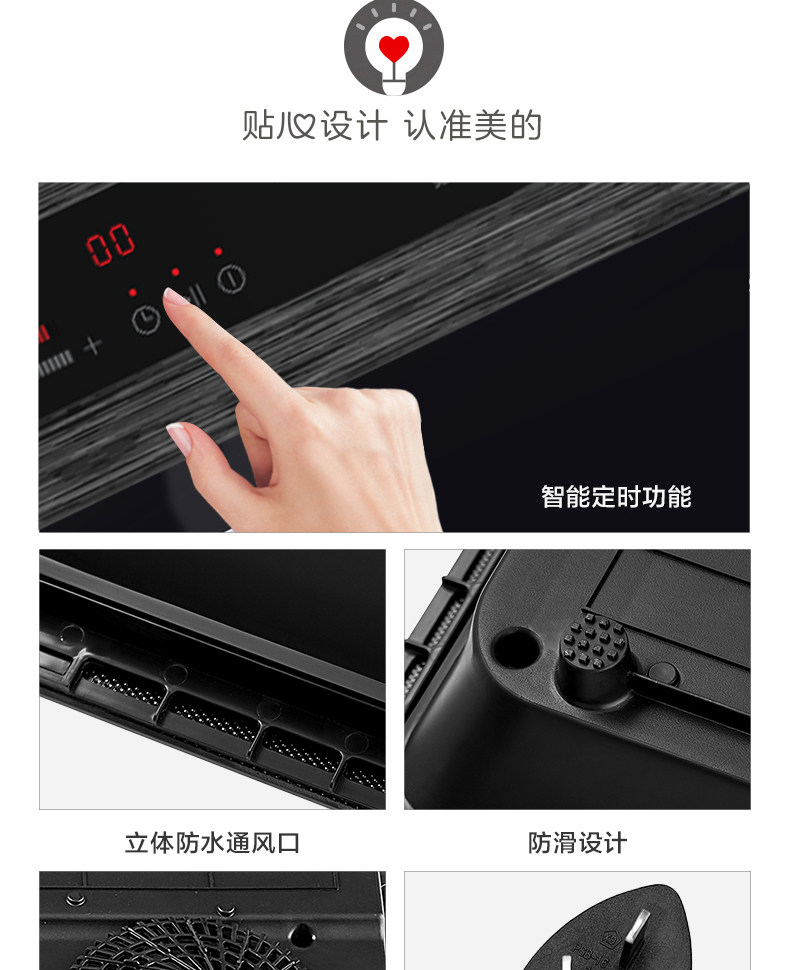 贴心设计 认准美的

00

智能定时功能

立体防水通风口

防滑设计