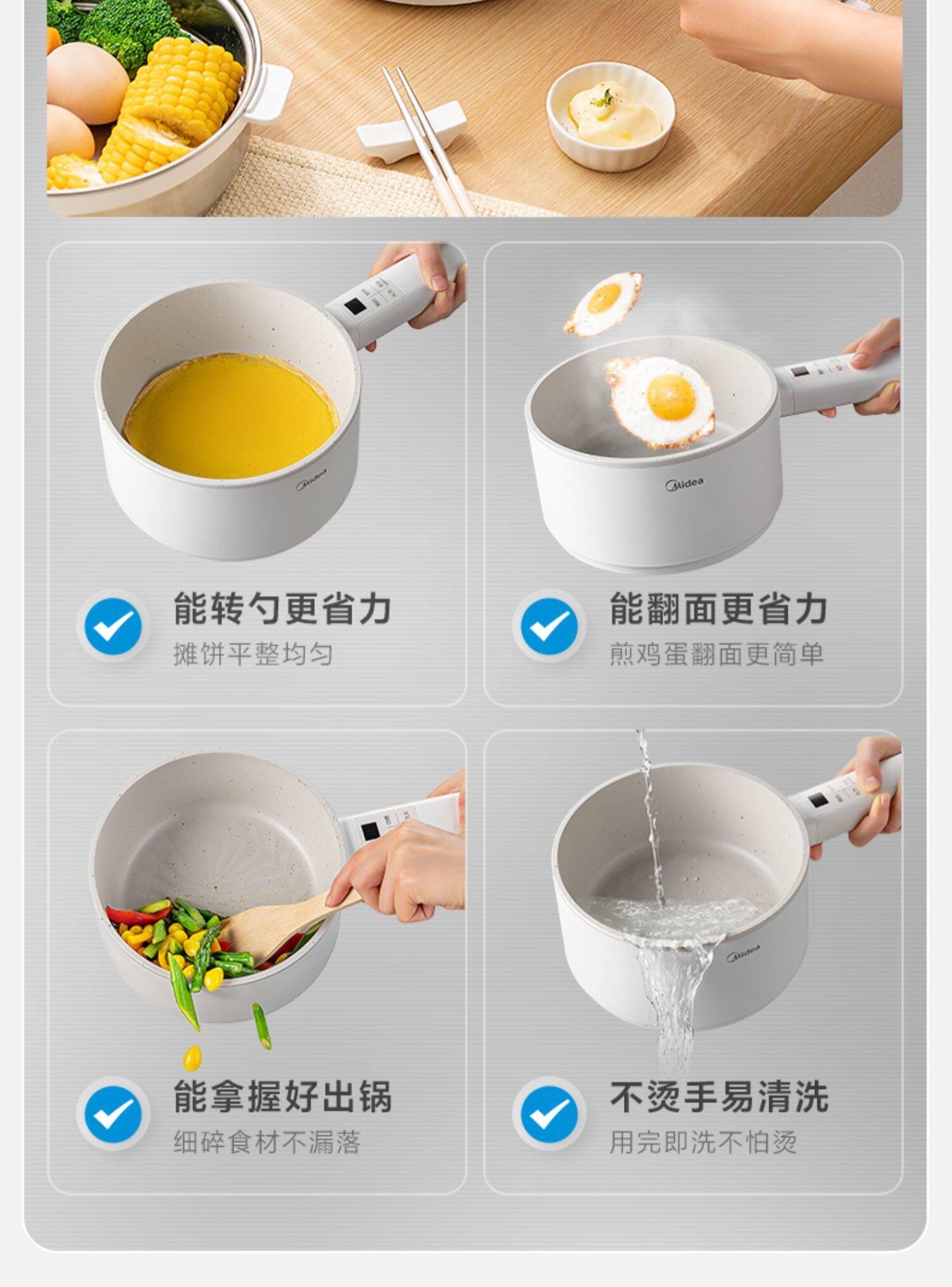 Midea

能转勺更省力
摊饼平整均匀

Midea

能翻面更省力
煎鸡蛋翻面更简单

能拿握好出锅
细碎食材不漏落

Midea

不烫手易清洗
用完即洗不怕烫