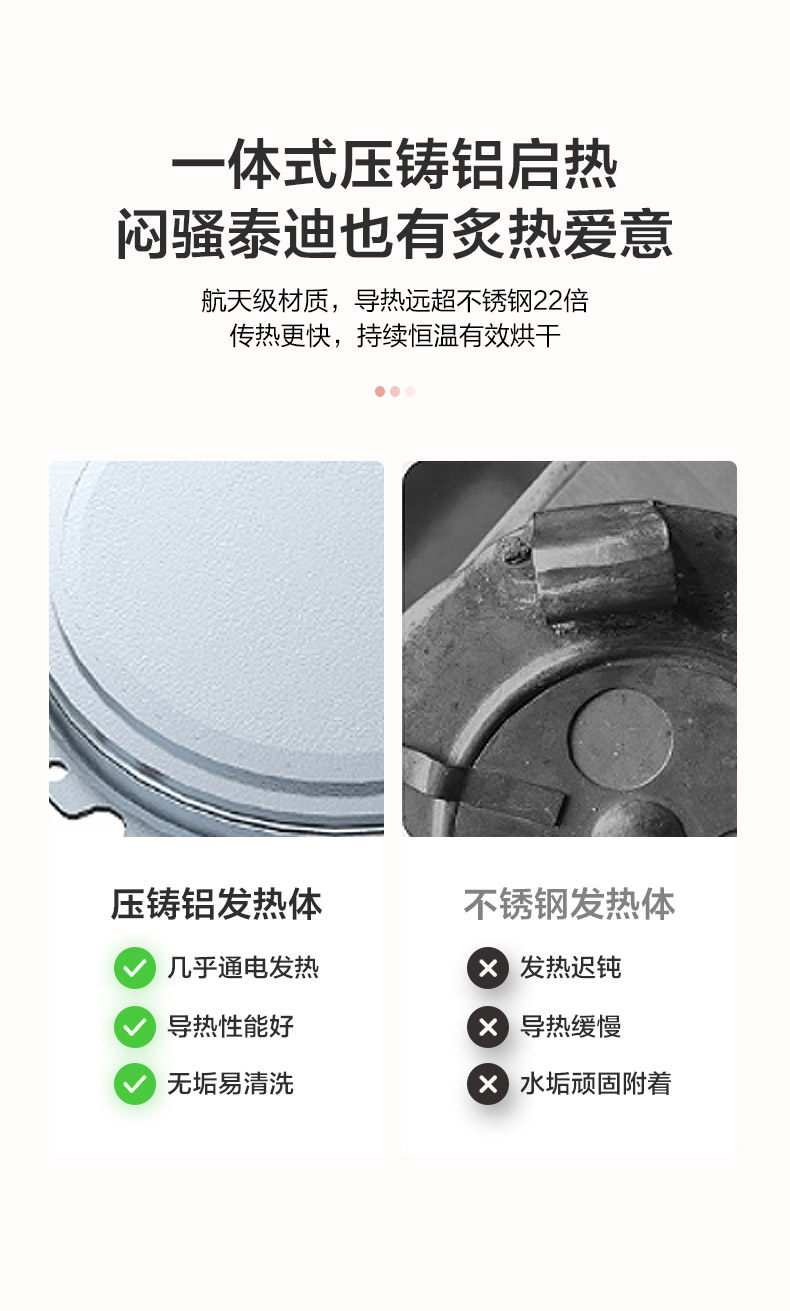 一体式压铸铝启热
闷骚泰迪也有炙热爱意

航天级材质，导热远超不锈钢22倍
传热更快，持续恒温有效烘干

压铸铝发热体
几乎通电发热
导热性能好
无垢易清洗

不锈钢发热体
发热迟钝
导热缓慢
水垢顽固附着