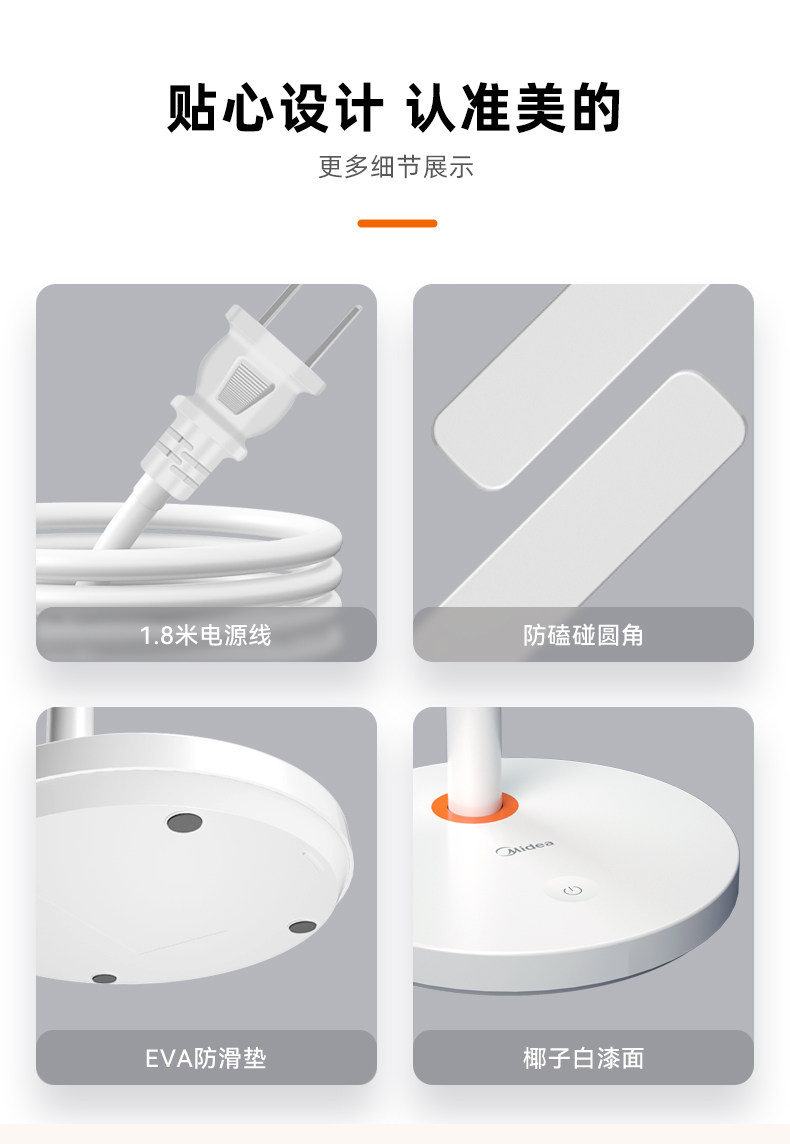 贴心设计 认准美的

更多细节展示

1.8米电源线

防磕碰圆角

EVA防滑垫

Midea

椰子白漆面