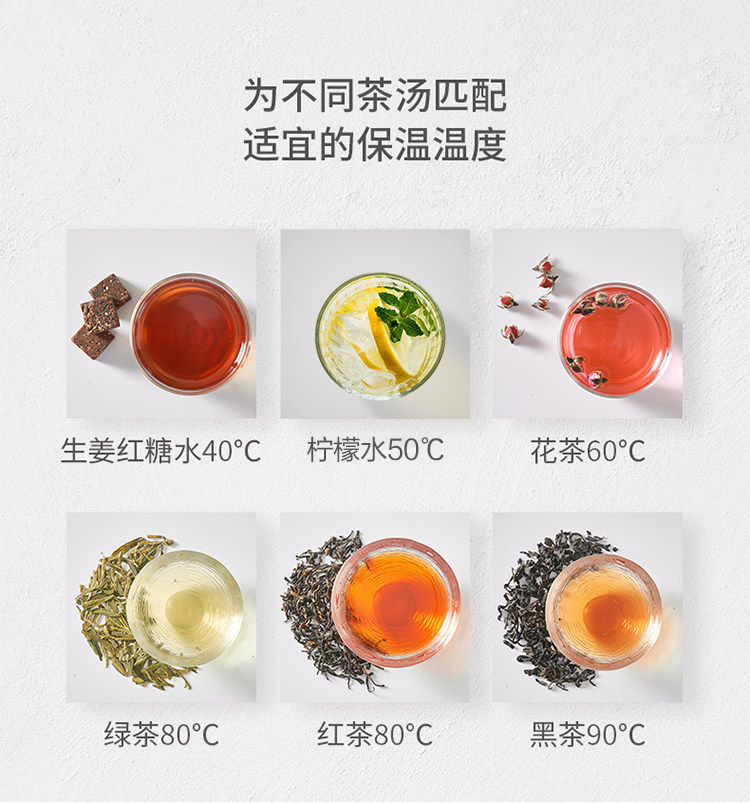 为不同茶汤匹配
适宜的保温温度

生姜红糖水40°C

柠檬水50℃

花茶60°C

绿茶80°C

红茶80°C

黑茶90°C