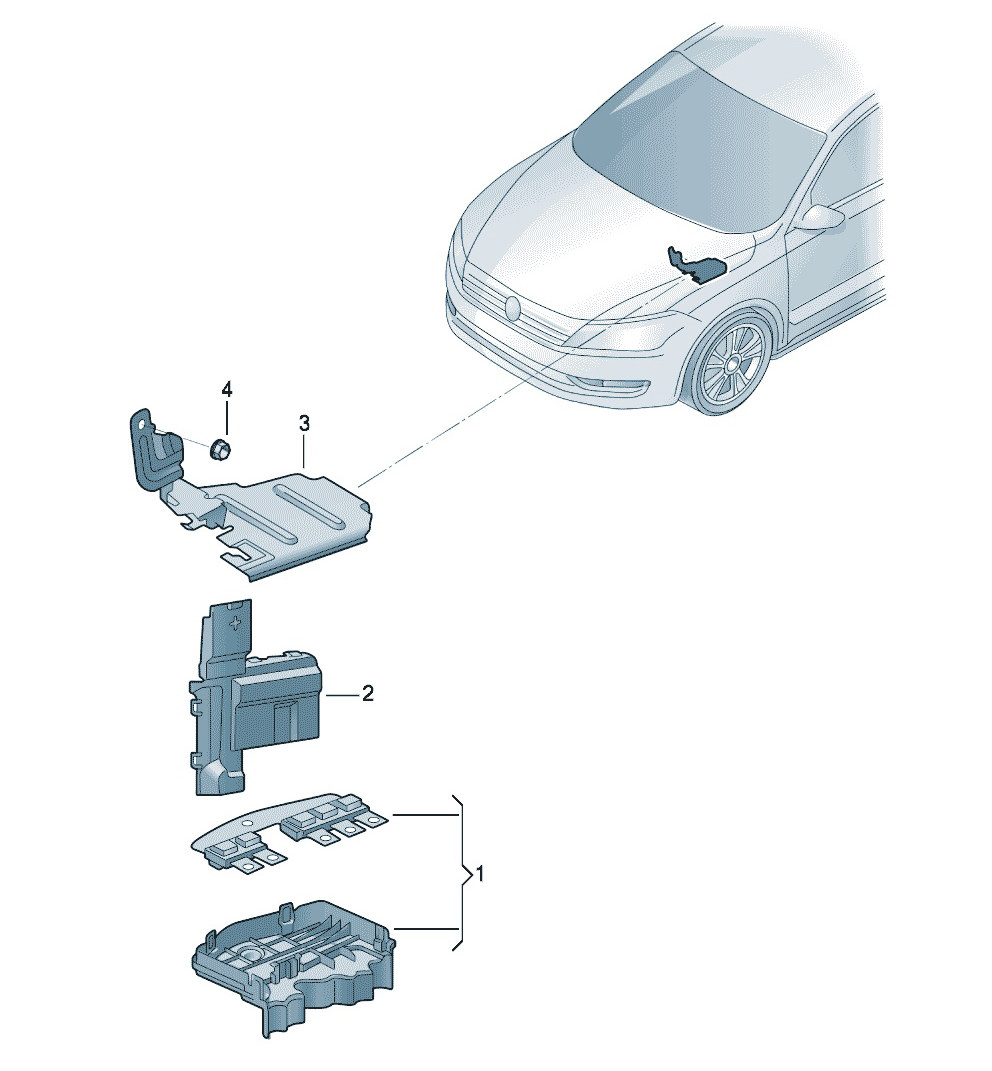 4
3
2
1