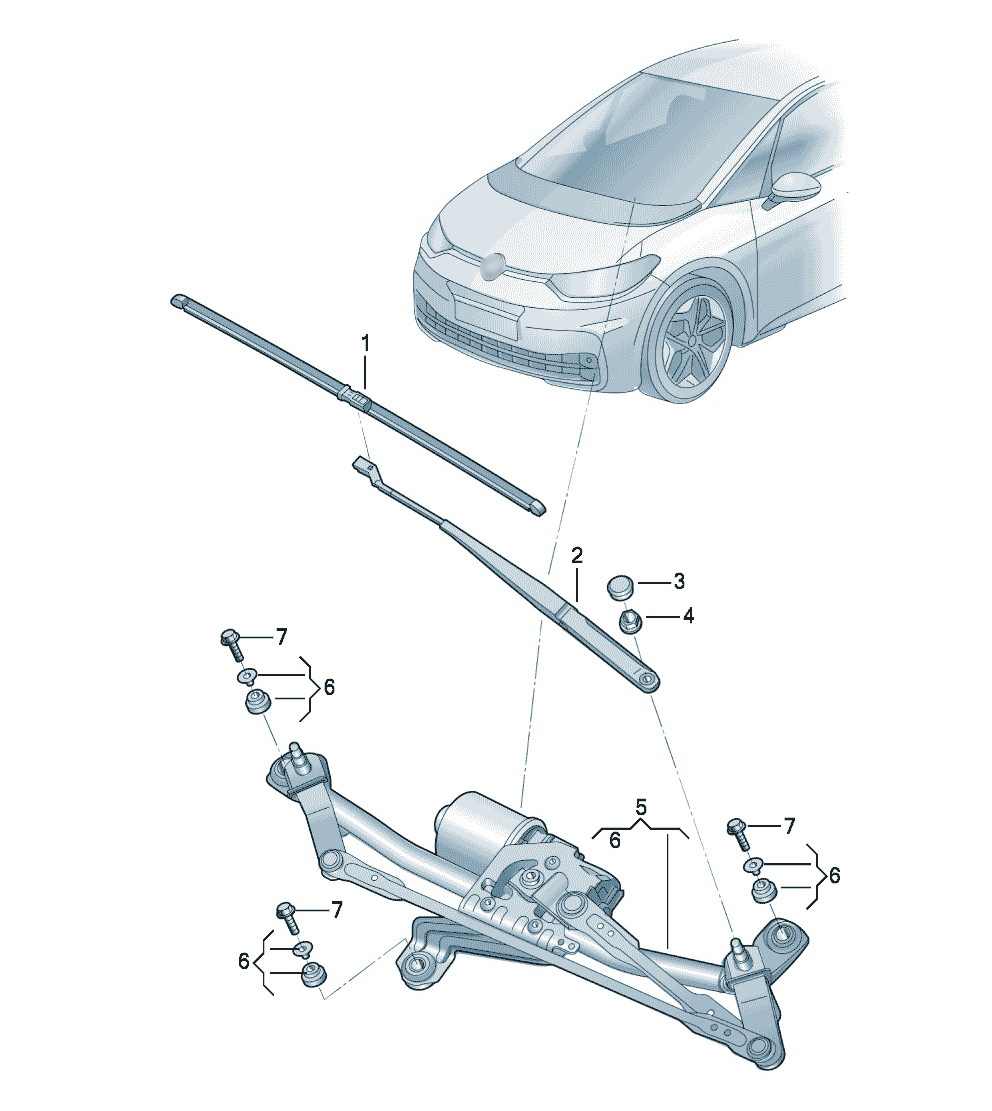 1
2
3
4
7
6
5
6
7
6
7
6