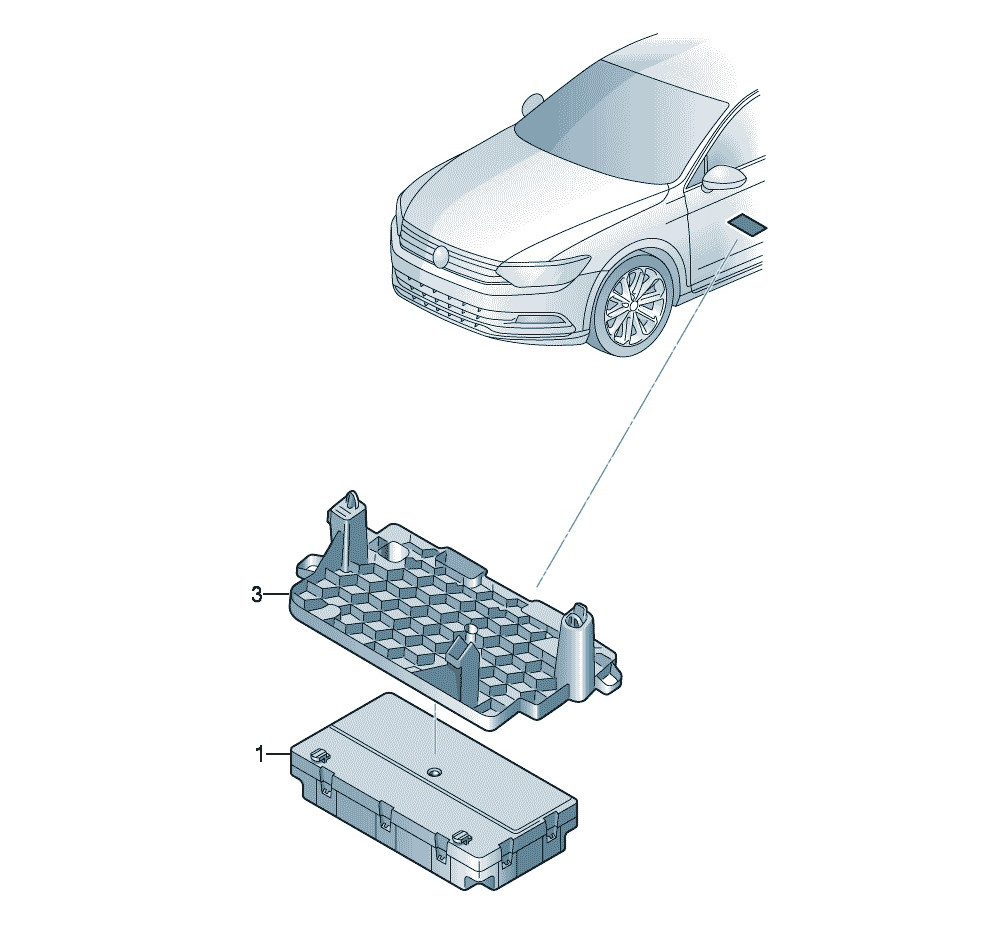 3

1