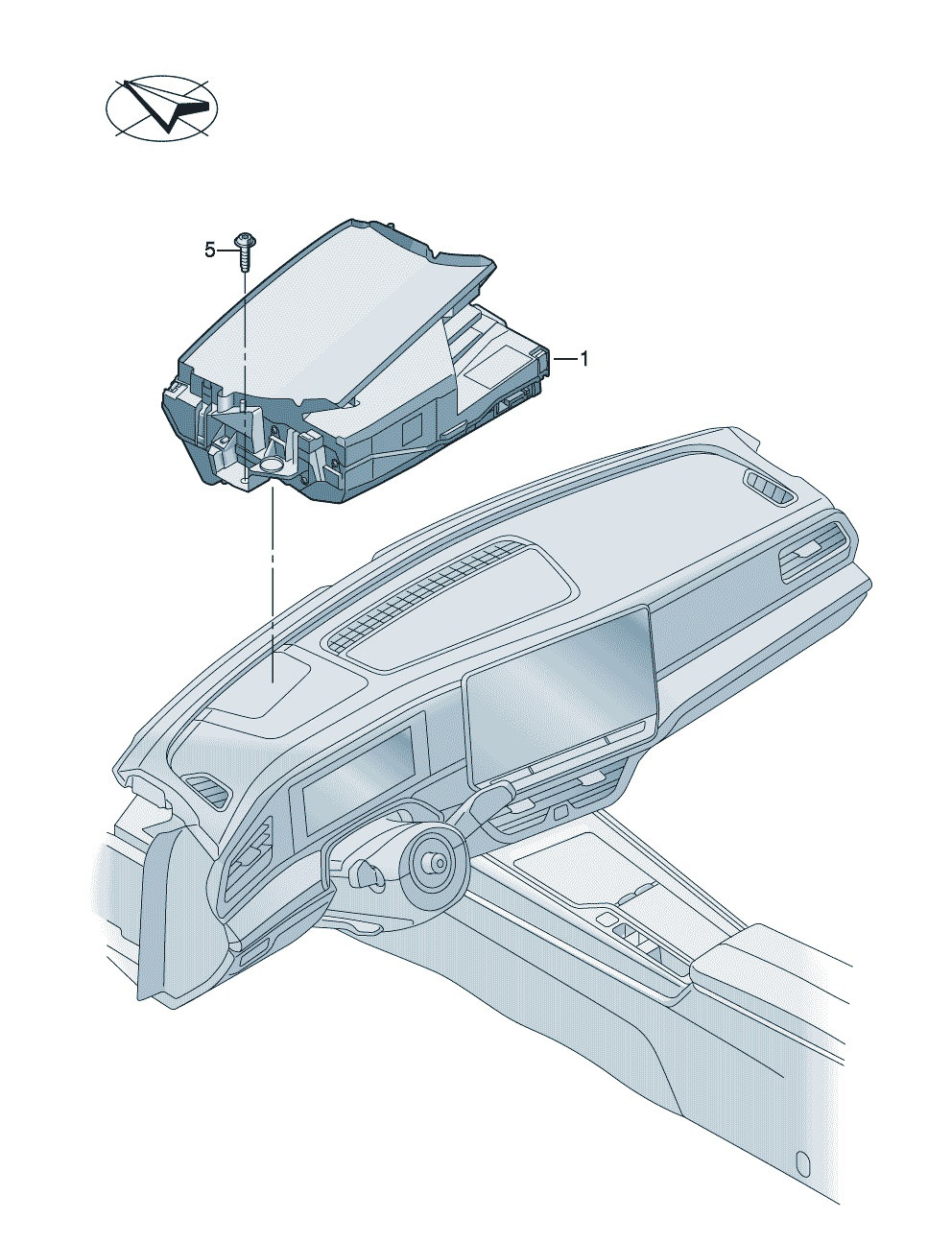 5
1