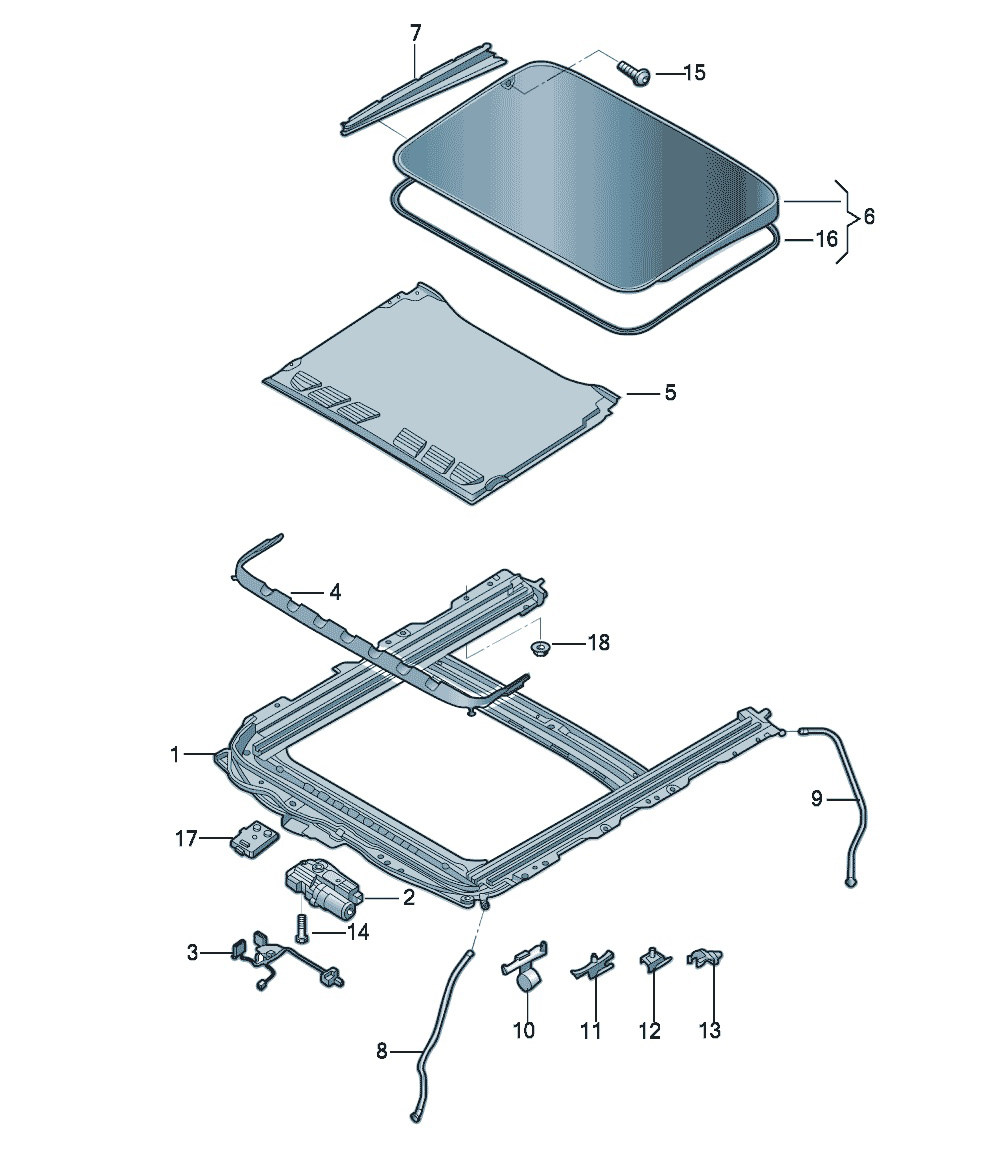 7
15
6
16
5
4
18
1
9
17
2
14
3
10
11
12
13
8