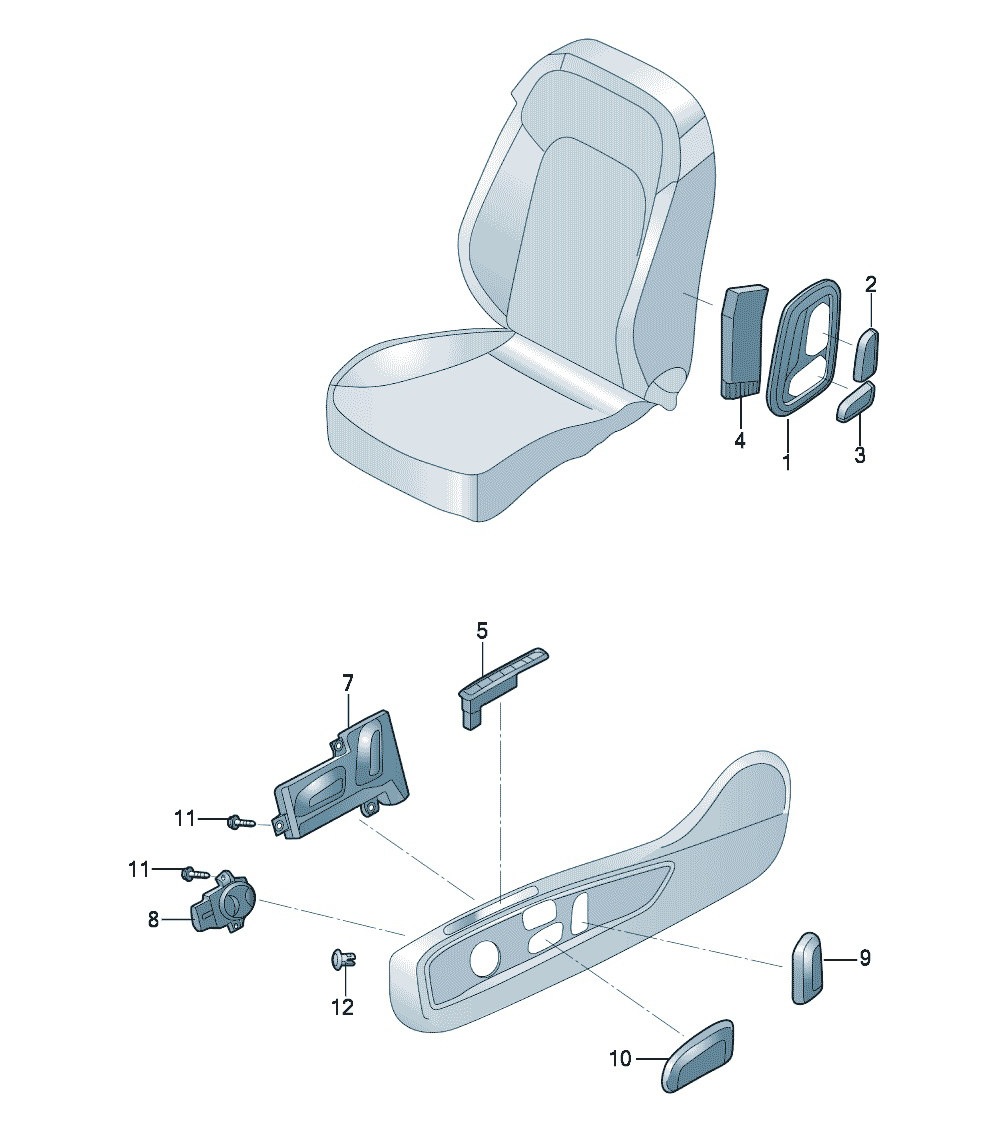 2
4
1
3
5
7
11
11
8
12
9
10