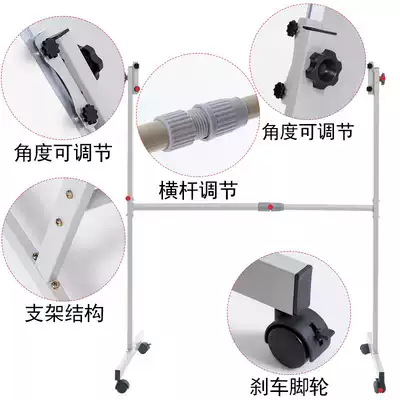 角度可调节

横杆调节

角度可调节

支架结构

刹车脚轮