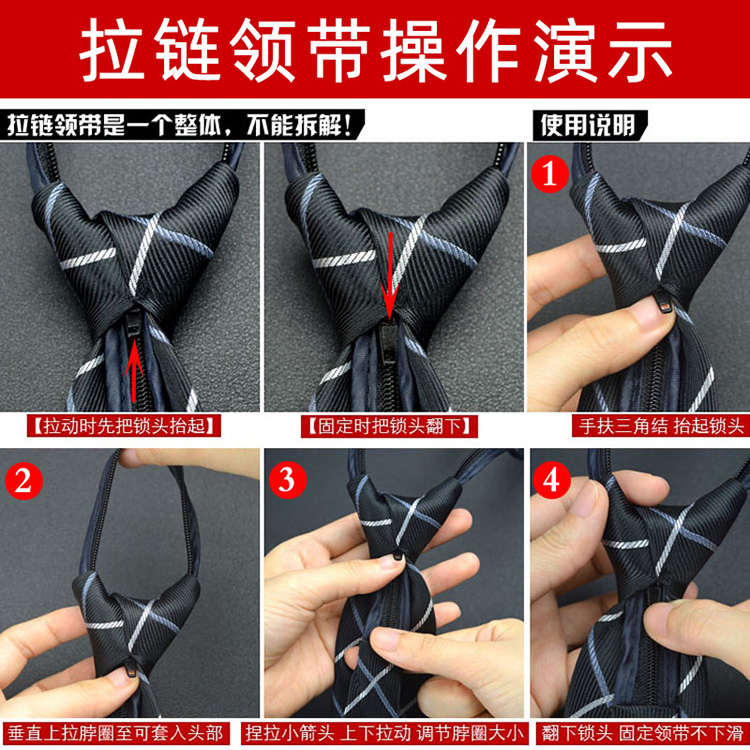 拉链领带操作演示

拉链领带是一个整体，不能拆解！

使用说明

【拉动时先把锁头抬起】

【固定时把锁头翻下】

1

手扶三角结 抬起锁头

2

垂直上拉脖圈至可套入头部

3

捏拉小箭头 上下拉动 调节脖圈大小

4

翻下锁头 固定领带不下滑