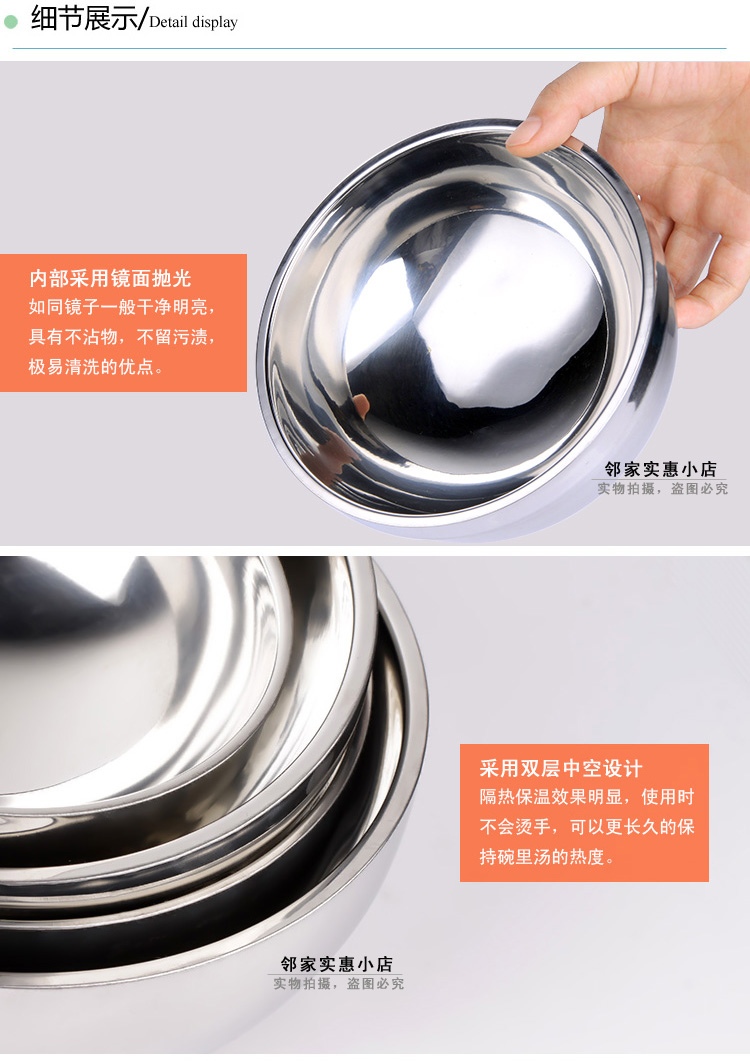 细节展示/Detail display

内部采用镜面抛光
如同镜子一般干净明亮，具有不沾物，不留污渍，极易清洗的优点。

邻家实惠小店
实物拍摄，盗图必究

采用双层中空设计
隔热保温效果明显，使用时不会烫手，可以更长久的保持碗里汤的热度。

邻家实惠小店
实物拍摄，盗图必究