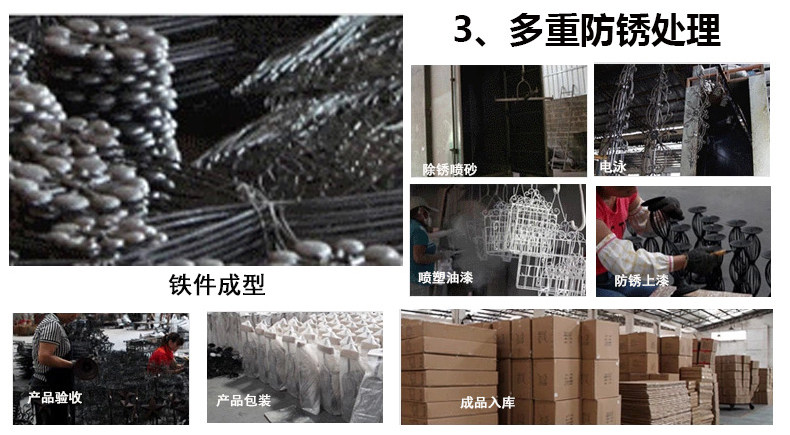 3、多重防锈处理

除锈喷砂

电泳

喷塑油漆

防锈上漆

铁件成型

产品验收

产品包装

成品入库