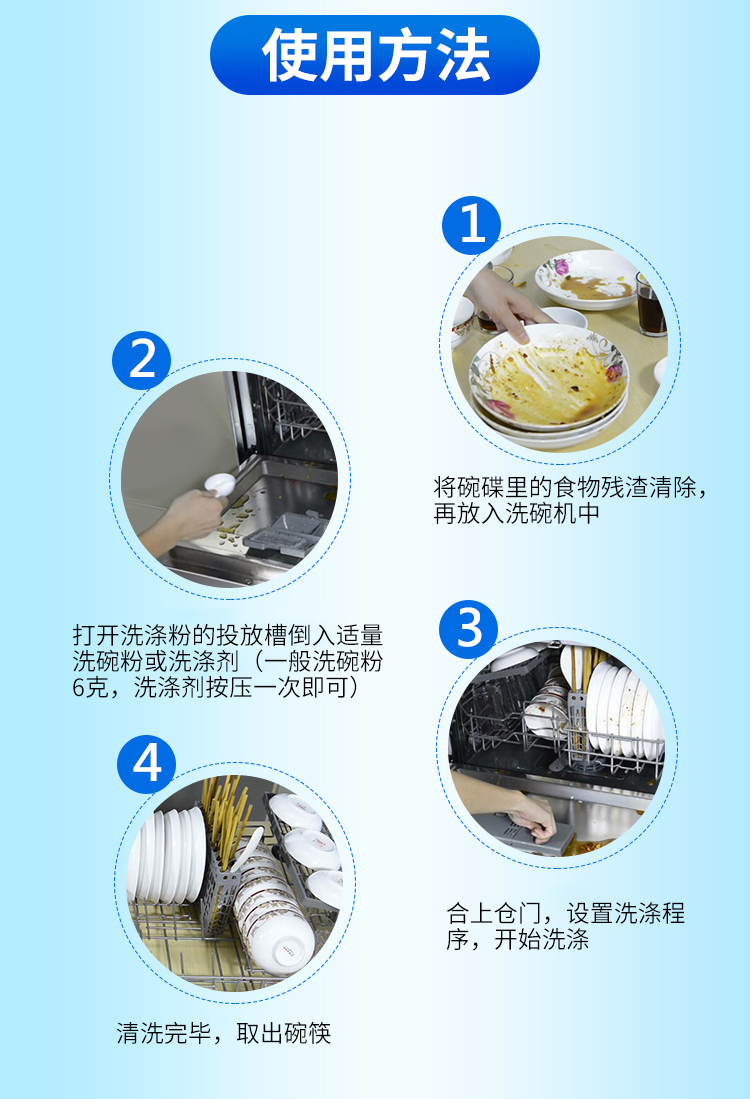 使用方法

1

将碗碟里的食物残渣清除，再放入洗碗机中

2

打开洗涤粉的投放槽倒入适量洗碗粉或洗涤剂（一般洗碗粉6克，洗涤剂按压一次即可）

3

合上仓门，设置洗涤程序，开始洗涤

4

清洗完毕，取出碗筷