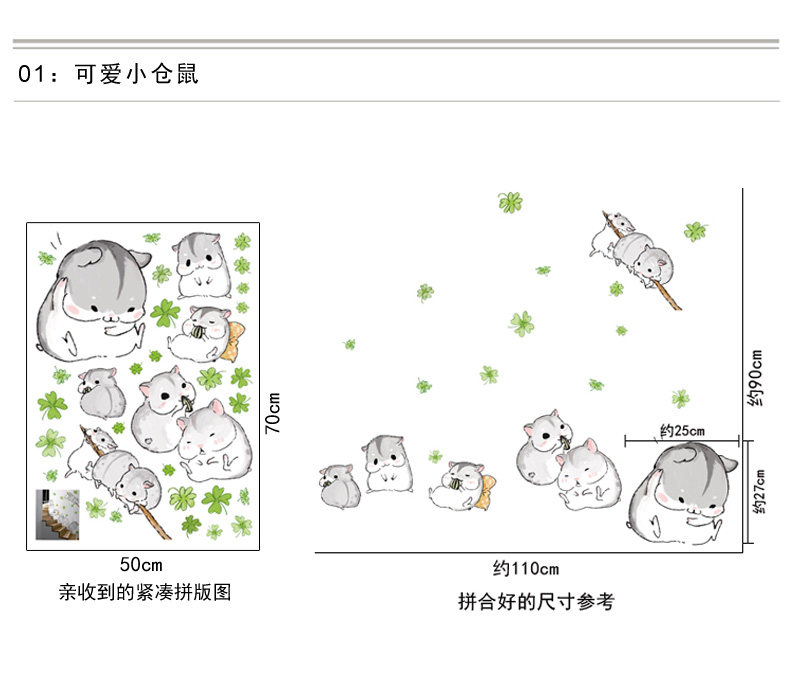 01：可爱小仓鼠

70cm

50cm

亲收到的紧凑拼版图

约90cm

约25cm

约27cm

约110cm

拼合好的尺寸参考