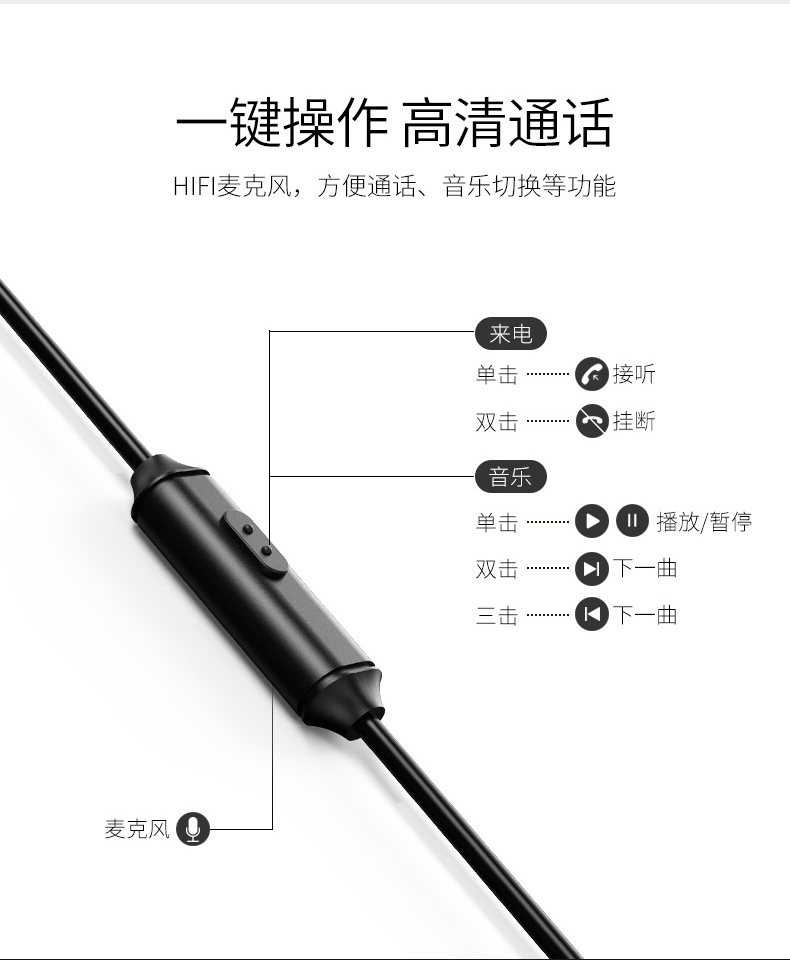 一键操作 高清通话

HIFI麦克风，方便通话、音乐切换等功能

来电

单击 接听

双击 挂断

音乐

单击 播放/暂停

双击 下一曲

三击 下一曲

麦克风