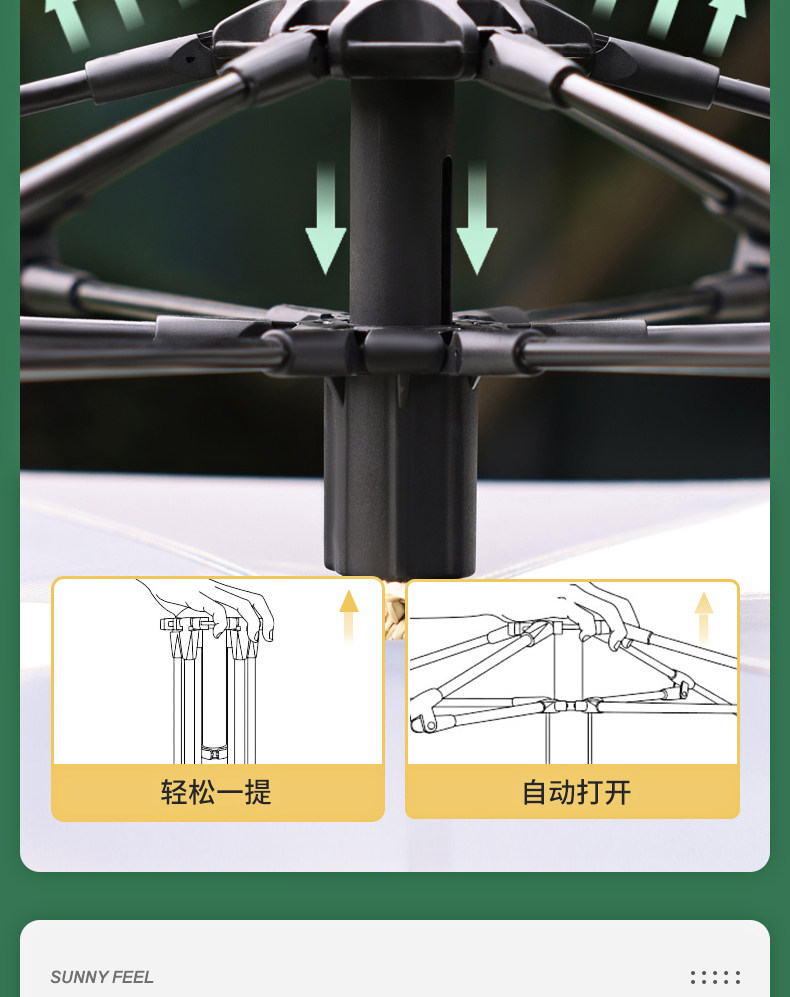 轻松一提

自动打开

SUNNY FEEL