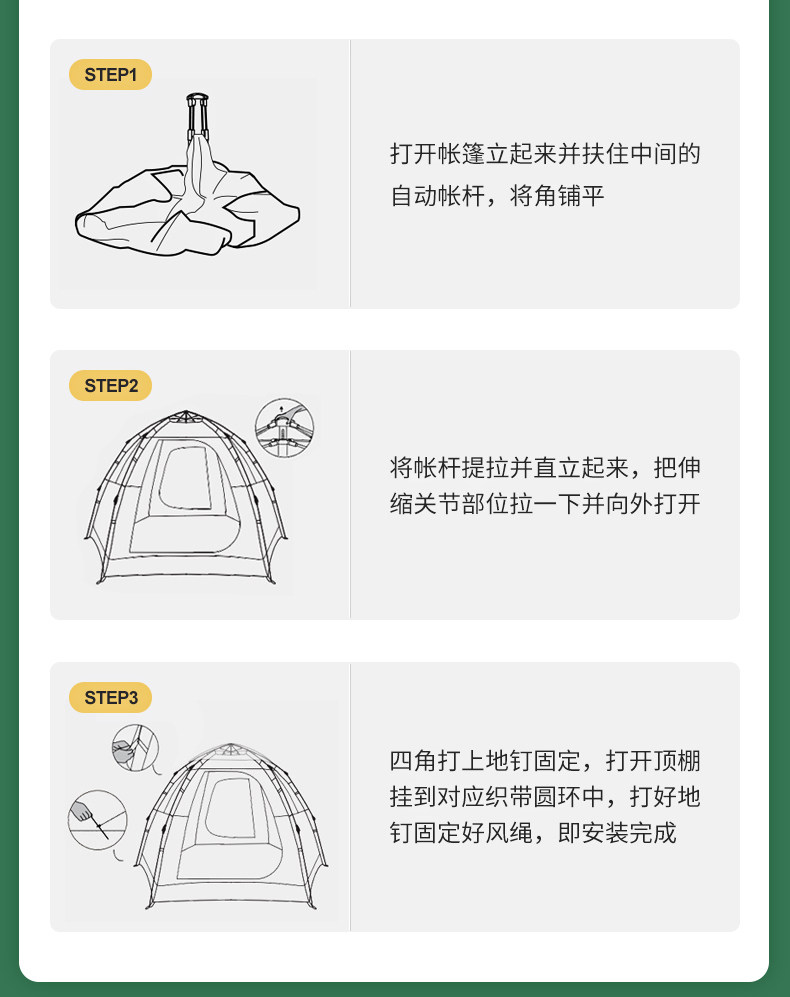 STEP1

打开帐篷立起来并扶住中间的自动帐杆，将角铺平

STEP2

将帐杆提拉并直立起来，把伸缩关节部位拉一下并向外打开

STEP3

四角打上地钉固定，打开顶棚挂到对应织带圆环中，打好地钉固定好风绳，即安装完成