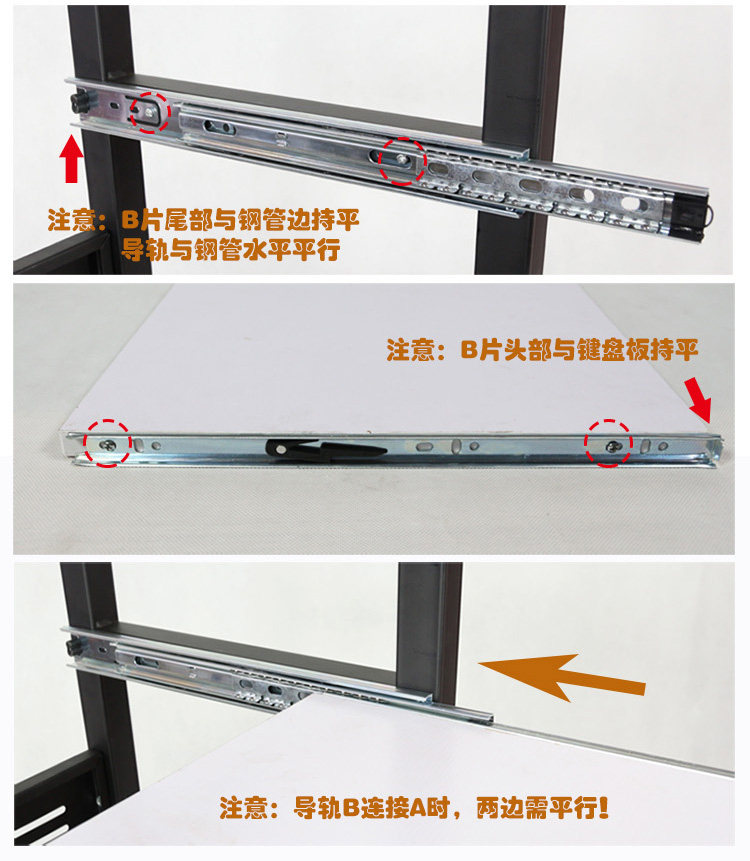 注意：B片尾部与钢管边持平
导轨与钢管水平平行

注意：B片头部与键盘板持平

注意：导轨B连接A时，两边需平行！