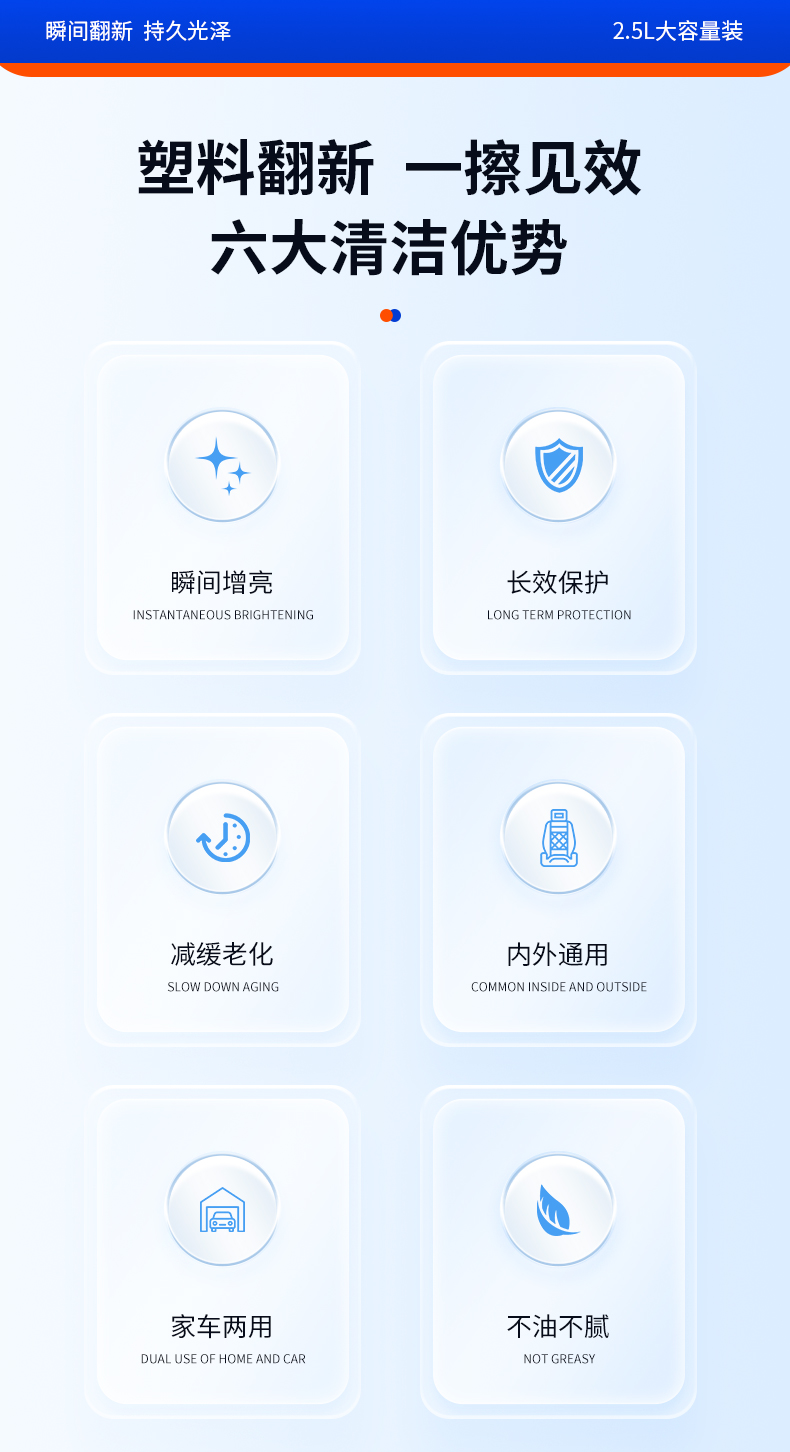 瞬间翻新 持久光泽

2.5L大容量装

塑料翻新 一擦见效

六大清洁优势

瞬间增亮

INSTANTANEOUS BRIGHTENING

长效保护

LONG TERM PROTECTION

减缓老化

SLOW DOWN AGING

内外通用

COMMON INSIDE AND OUTSIDE

家车两用

DUAL USE OF HOME AND CAR

不油不腻

NOT GREASY