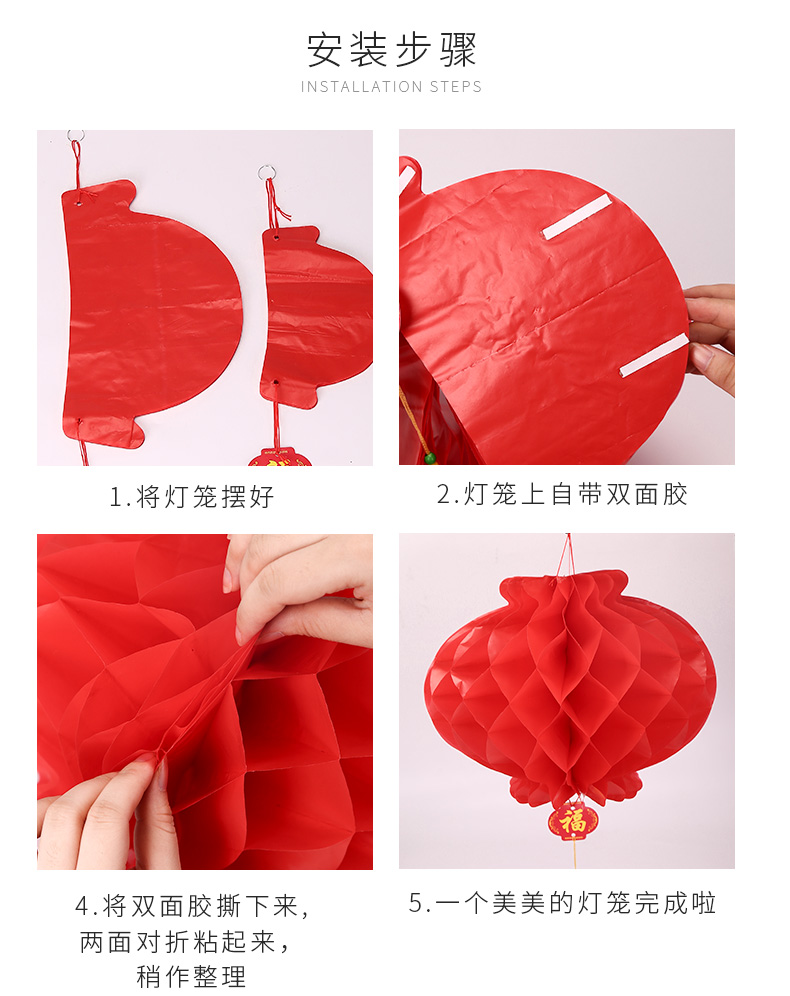 安装步骤
INSTALLATION STEPS

1.将灯笼摆好

2.灯笼上自带双面胶

4.将双面胶撕下来，两面对折粘起来，稍作整理

福

5.一个美美的灯笼完成啦