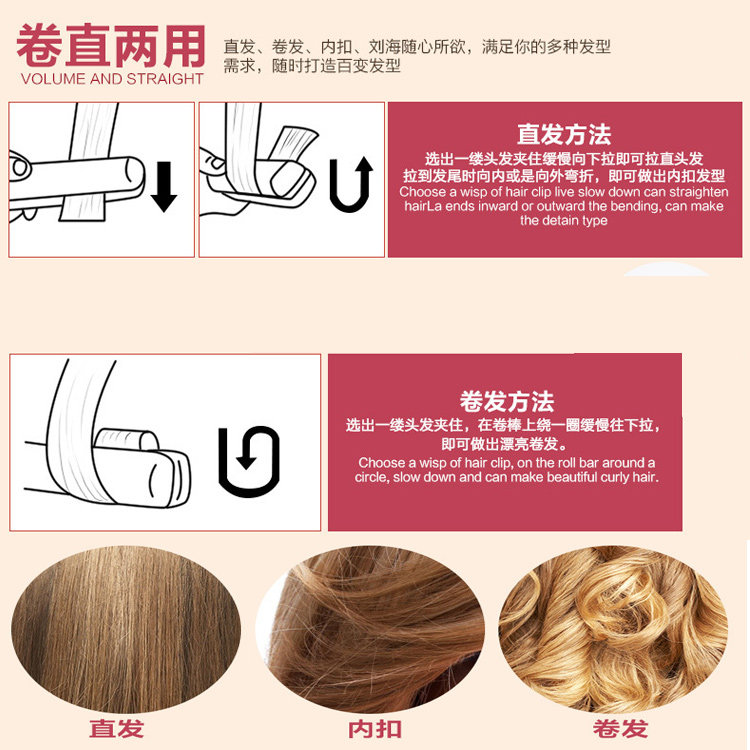 卷直两用
VOLUME AND STRAIGHT

直发、卷发、内扣、刘海随心所欲，满足你的多种发型需求，随时打造百变发型

直发方法
选出一缕头发夹住缓慢向下拉即可拉直头发
拉到发尾时向内或是向外弯折，即可做出内扣发型
Choose a wisp of hair clip live slow down can straighten hairLa ends inward or outward the bending, can make the detain type

卷发方法
选出一缕头发夹住，在卷棒上绕一圈缓慢往下拉，即可做出漂亮卷发。
Choose a wisp of hair clip, on the roll bar around a circle, slow down and can make beautiful curly hair.

直发
内扣
卷发